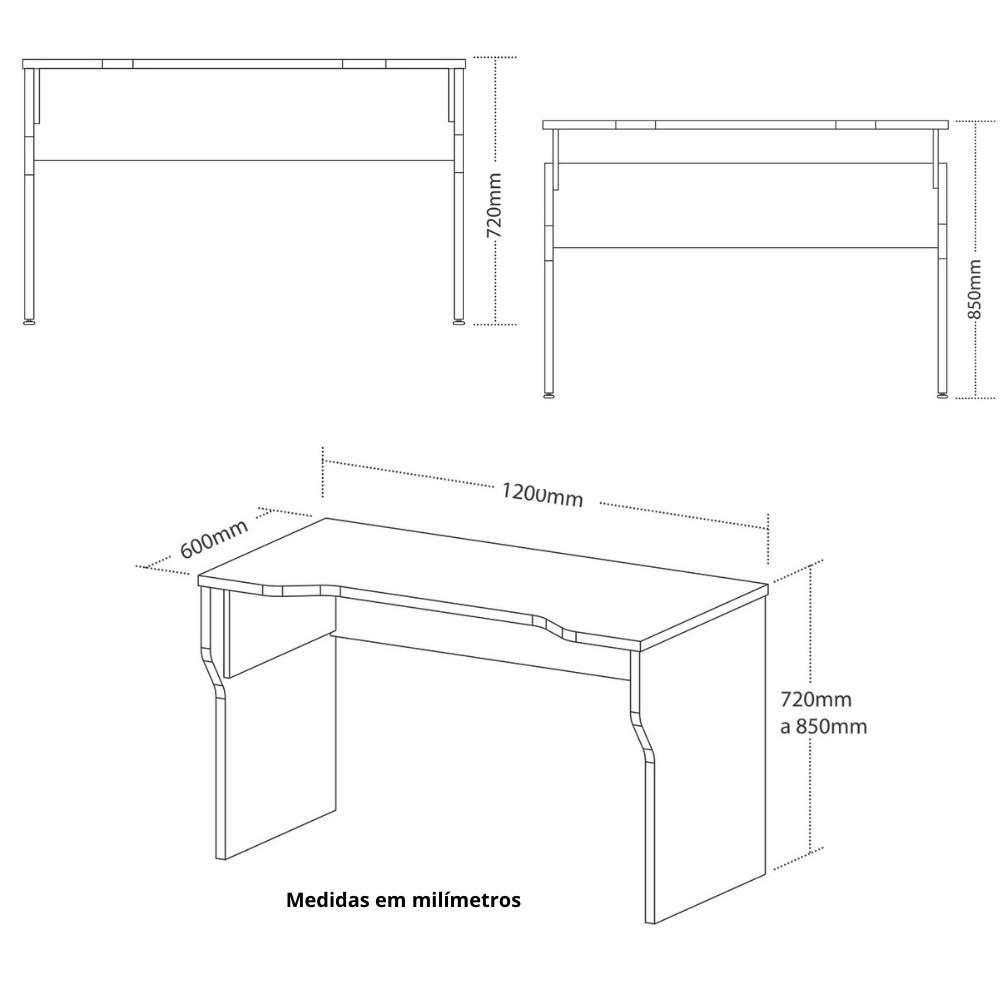 720mm

850mm

1200mm

600mm

720mm
a 850mm

Medidas em milímetros