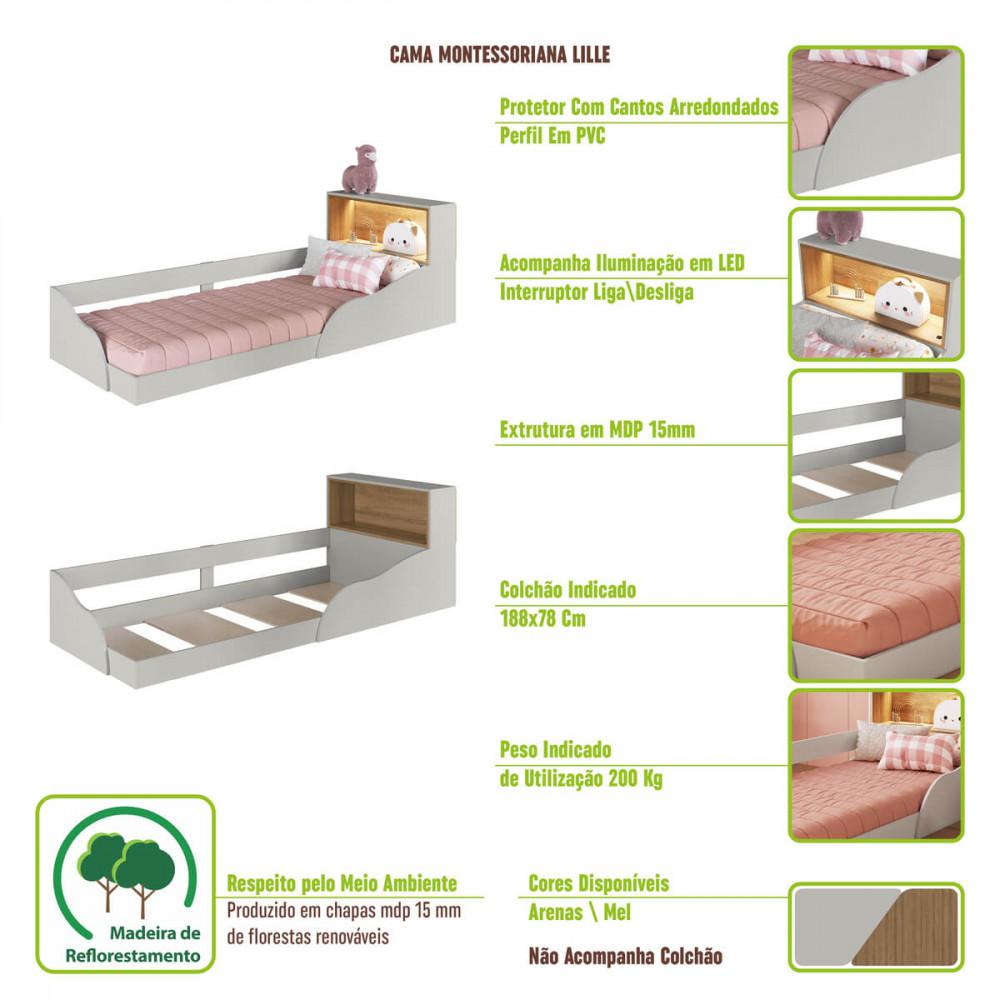 CAMA MONTESSORIANA LILLE

Protetor Com Cantos Arredondados
Perfil Em PVC

Acompanha Iluminação em LED
Interruptor Liga\Desliga

Extrutura em MDP 15mm

Colchão Indicado
188x78 Cm

Peso Indicado
de Utilização 200 Kg

Madeira de Reflorestamento

Respeito pelo Meio Ambiente
Produzido em chapas mdp 15 mm de florestas renováveis

Cores Disponíveis
Arenas \ Mel

Não Acompanha Colchão