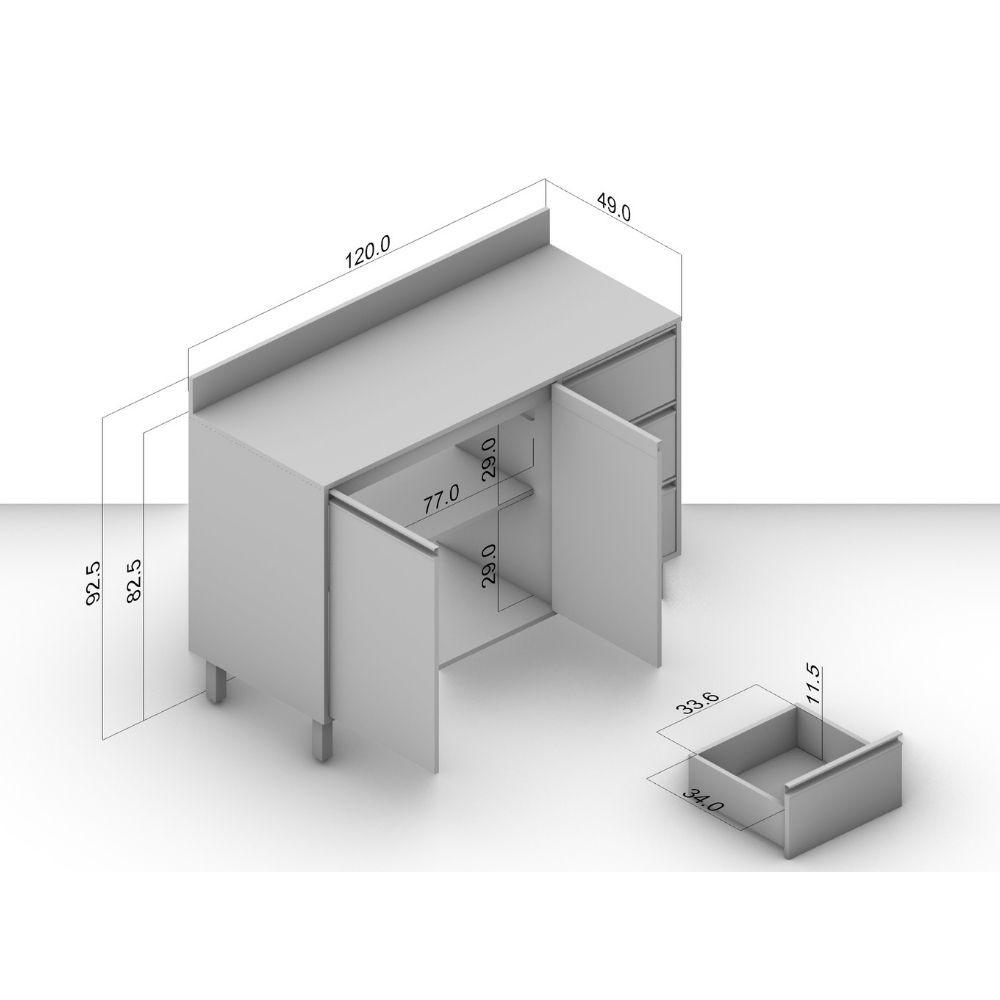 120.0
49.0
92.5
82.5
29.0
77.0
29.0
33.6
11.5
34.0