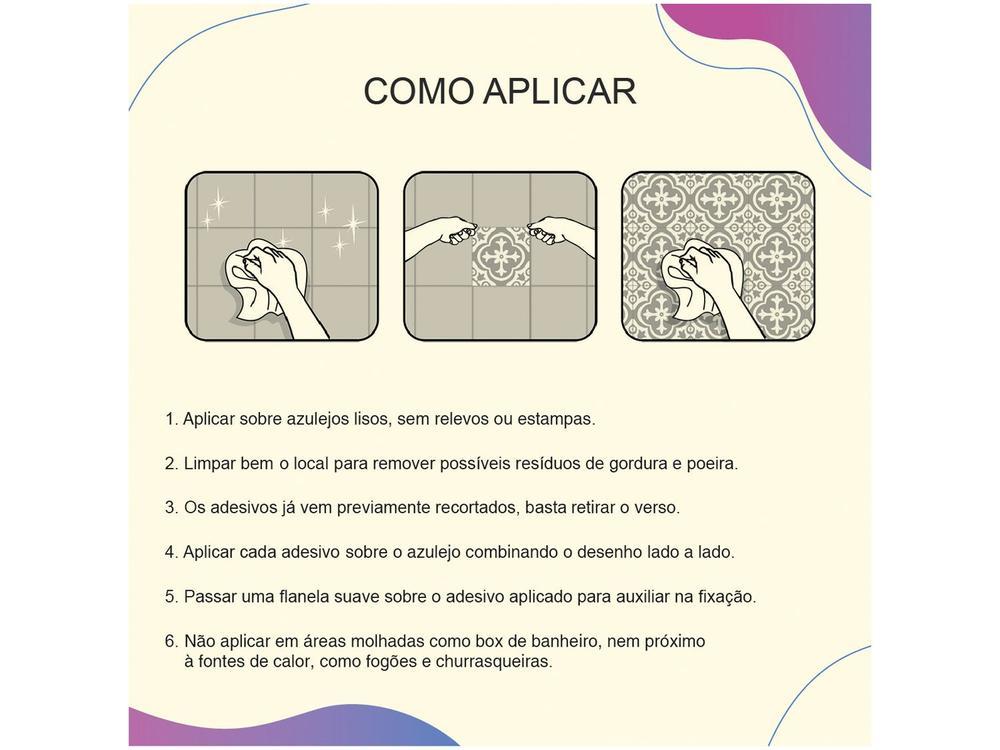 COMO APLICAR

1. Aplicar sobre azulejos lisos, sem relevos ou estampas.

2. Limpar bem o local para remover possíveis resíduos de gordura e poeira.

3. Os adesivos já vem previamente recortados, basta retirar o verso.

4. Aplicar cada adesivo sobre o azulejo combinando o desenho lado a lado.

5. Passar uma flanela suave sobre o adesivo aplicado para auxiliar na fixação.

6. Não aplicar em áreas molhadas como box de banheiro, nem próximo à fontes de calor, como fogões e churrasqueiras.