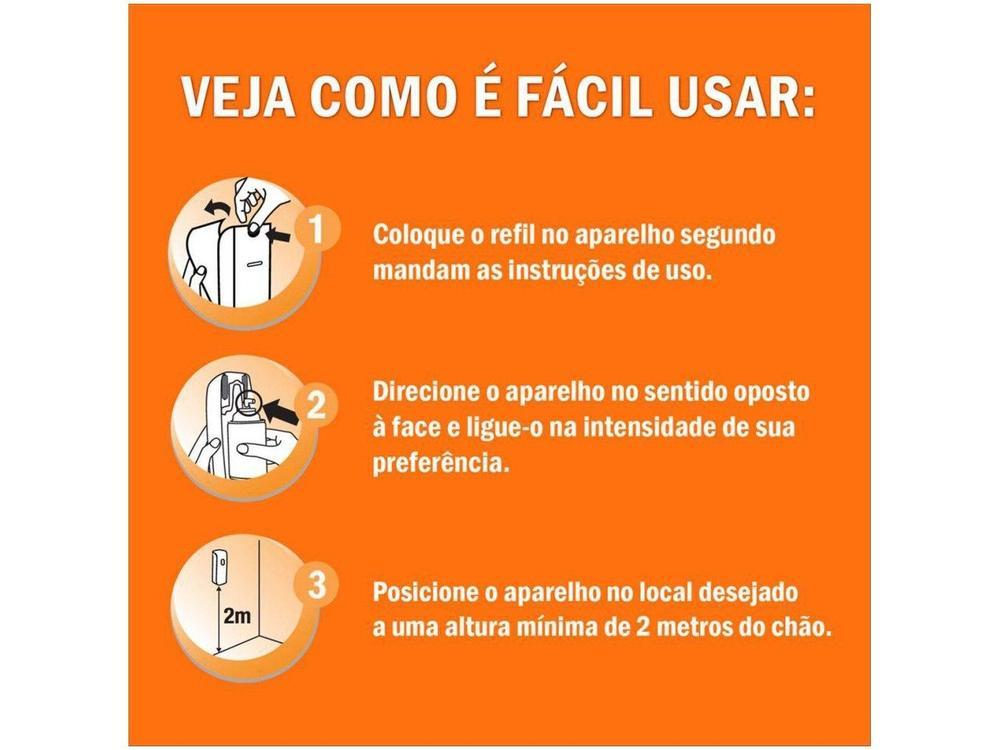 VEJA COMO É FÁCIL USAR:

1

Coloque o refil no aparelho segundo mandam as instruções de uso.

2

Direcione o aparelho no sentido oposto à face e ligue-o na intensidade de sua preferência.

2m

3

Posicione o aparelho no local desejado a uma altura mínima de 2 metros do chão.