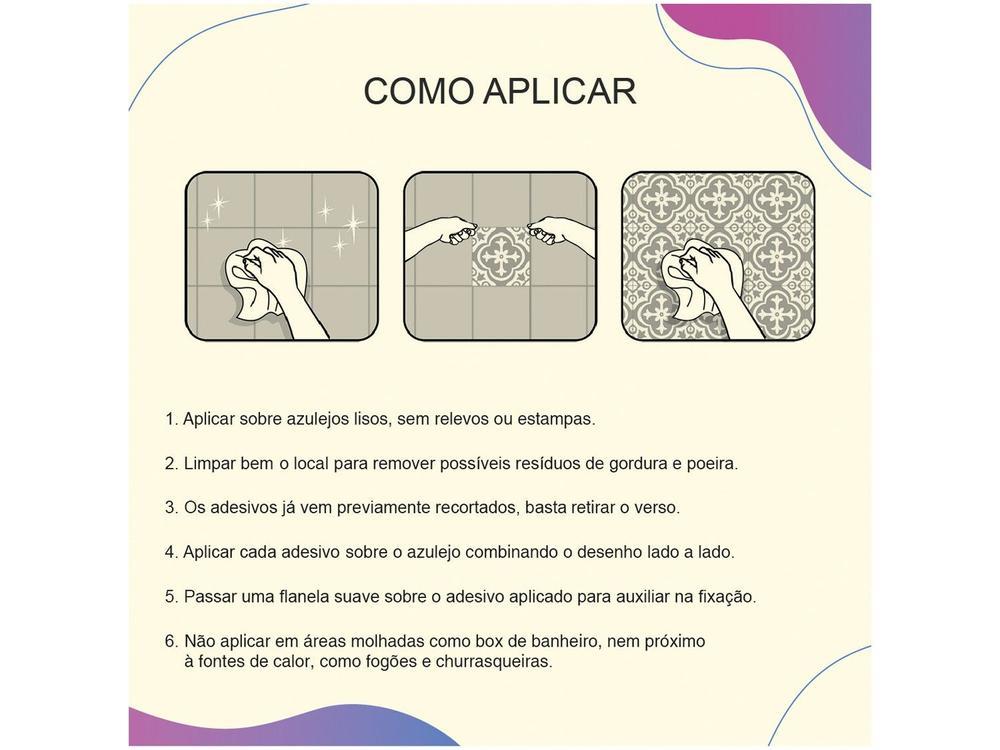 COMO APLICAR

1. Aplicar sobre azulejos lisos, sem relevos ou estampas.

2. Limpar bem o local para remover possíveis resíduos de gordura e poeira.

3. Os adesivos já vem previamente recortados, basta retirar o verso.

4. Aplicar cada adesivo sobre o azulejo combinando o desenho lado a lado.

5. Passar uma flanela suave sobre o adesivo aplicado para auxiliar na fixação.

6. Não aplicar em áreas molhadas como box de banheiro, nem próximo à fontes de calor, como fogões e churrasqueiras.