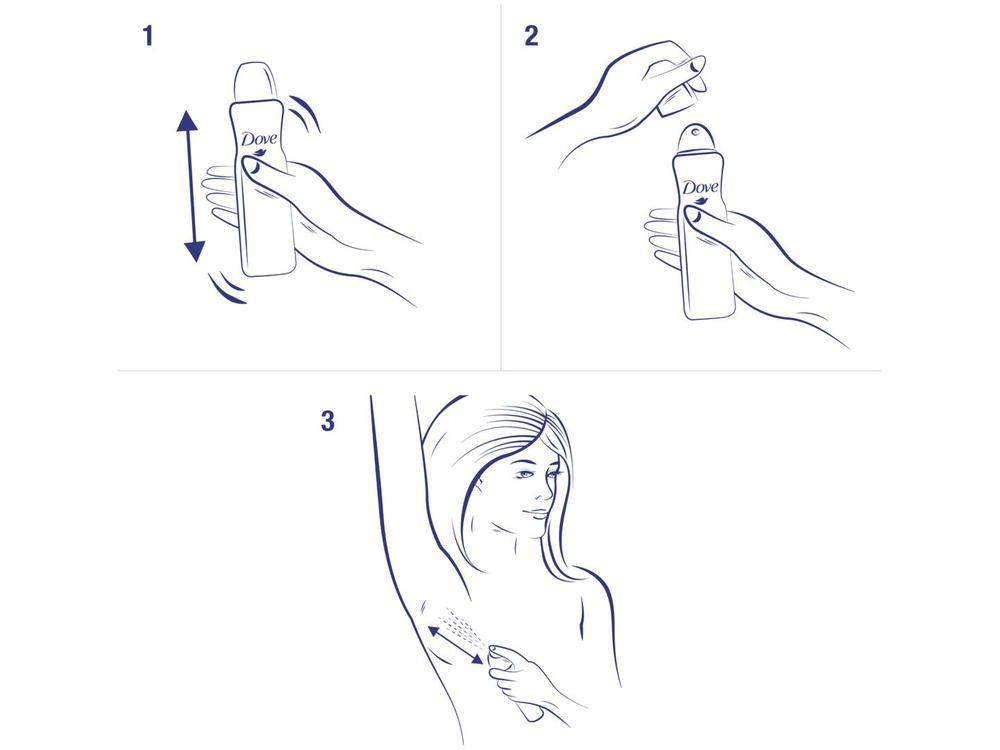 1

Dove

2

Dove

3