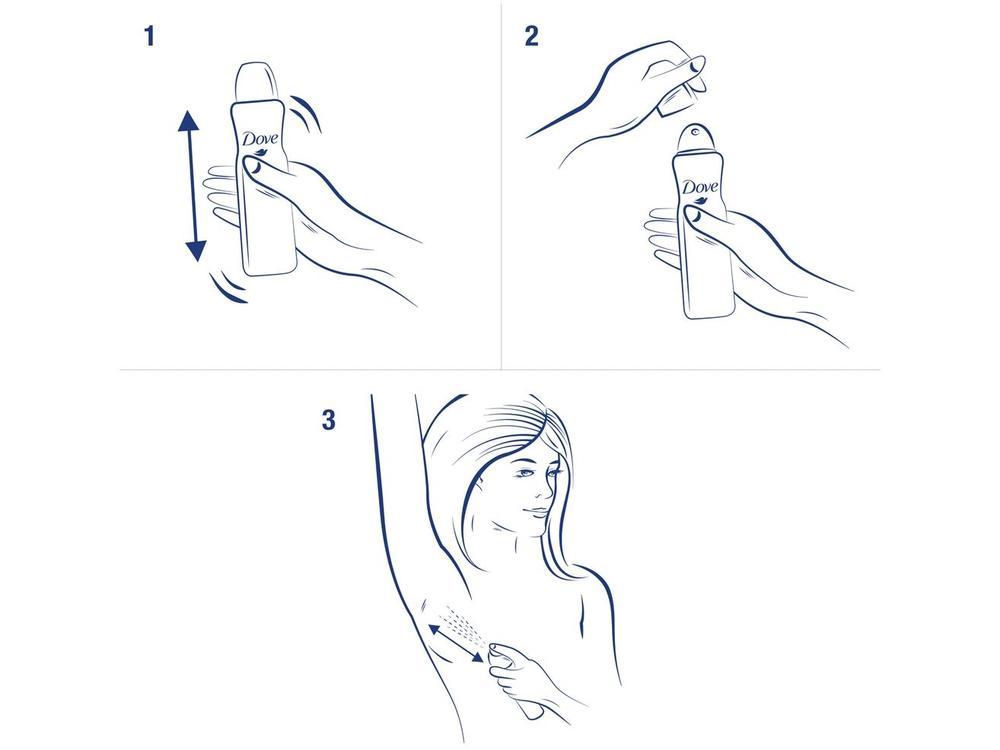 1

Dove

2

Dove

3