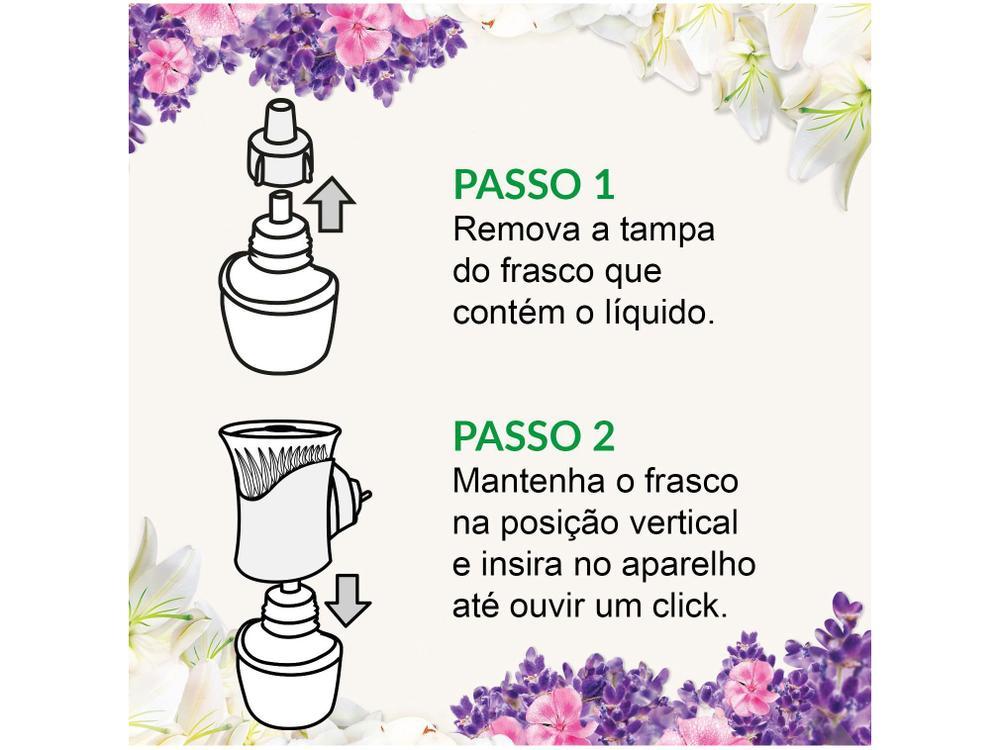 PASSO 1
Remova a tampa do frasco que contém o líquido.

PASSO 2
Mantenha o frasco na posição vertical e insira no aparelho até ouvir um click.