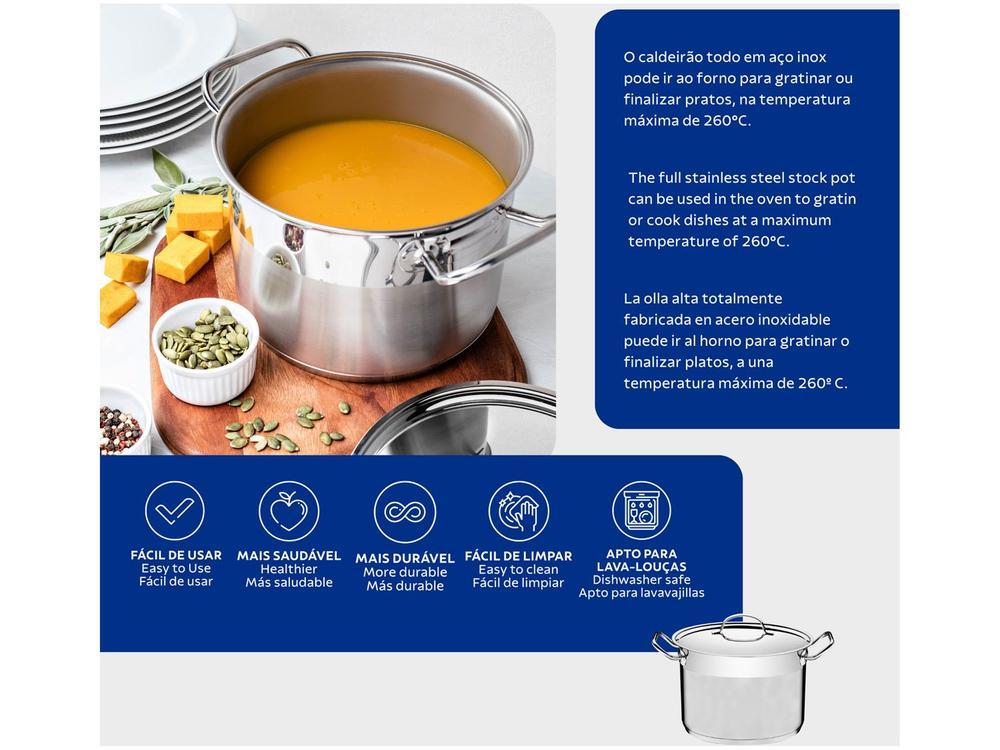 O caldeirão todo em aço inox pode ir ao forno para gratinar ou finalizar pratos, na temperatura máxima de 260°C.

The full stainless steel stock pot can be used in the oven to gratin or cook dishes at a maximum temperature of 260°C.

La olla alta totalmente fabricada en acero inoxidable puede ir al horno para gratinar o finalizar platos, a una temperatura máxima de 260º C.

FÁCIL DE USAR
Easy to Use
Fácil de usar

MAIS SAUDÁVEL
Healthier
Más saludable

MAIS DURÁVEL
More durable
Más durable

FÁCIL DE LIMPAR
Easy to clean
Fácil de limpiar

APTO PARA LAVA-LOUÇAS
Dishwasher safe
Apto para lavavajillas