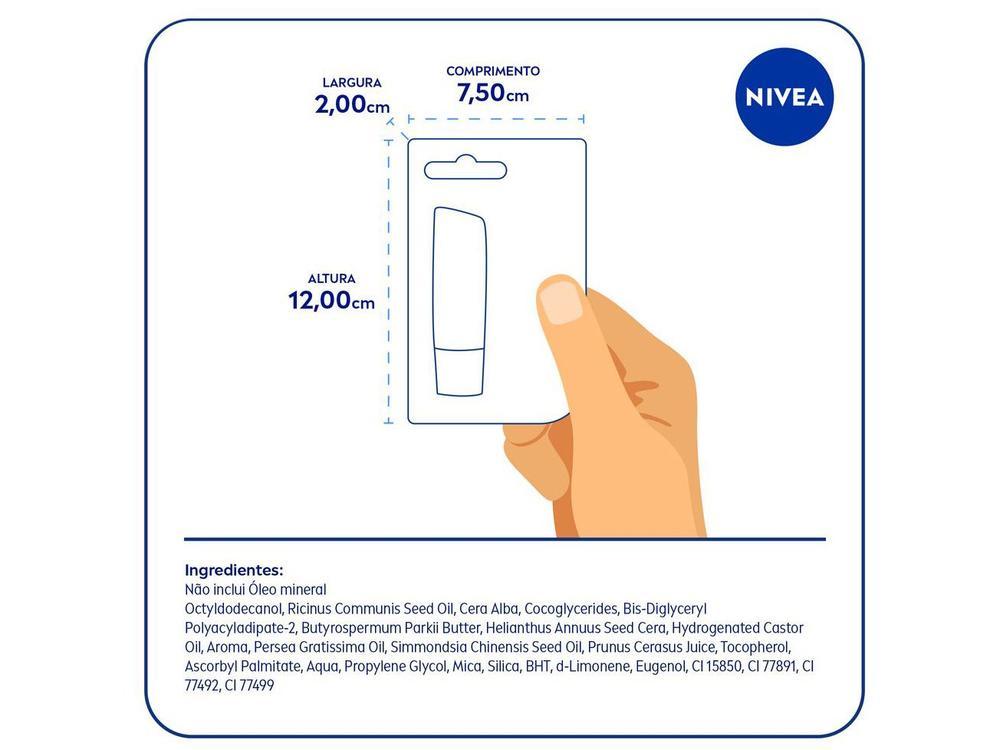 LARGURA
2,00cm

COMPRIMENTO
7,50cm

NIVEA

ALTURA
12,00cm

Ingredientes:
Não inclui Óleo mineral
Octyldodecanol, Ricinus Communis Seed Oil, Cera Alba, Cocoglycerides, Bis-Diglyceryl Polyacyladipate-2, Butyrospermum Parkii Butter, Helianthus Annuus Seed Cera, Hydrogenated Castor Oil, Aroma, Persea Gratissima Oil, Simmondsia Chinensis Seed Oil, Prunus Cerasus Juice, Tocopherol, Ascorbyl Palmitate, Aqua, Propylene Glycol, Mica, Silica, BHT, d-Limonene, Eugenol, CI 15850, CI 77891, CI 77492, CI 77499