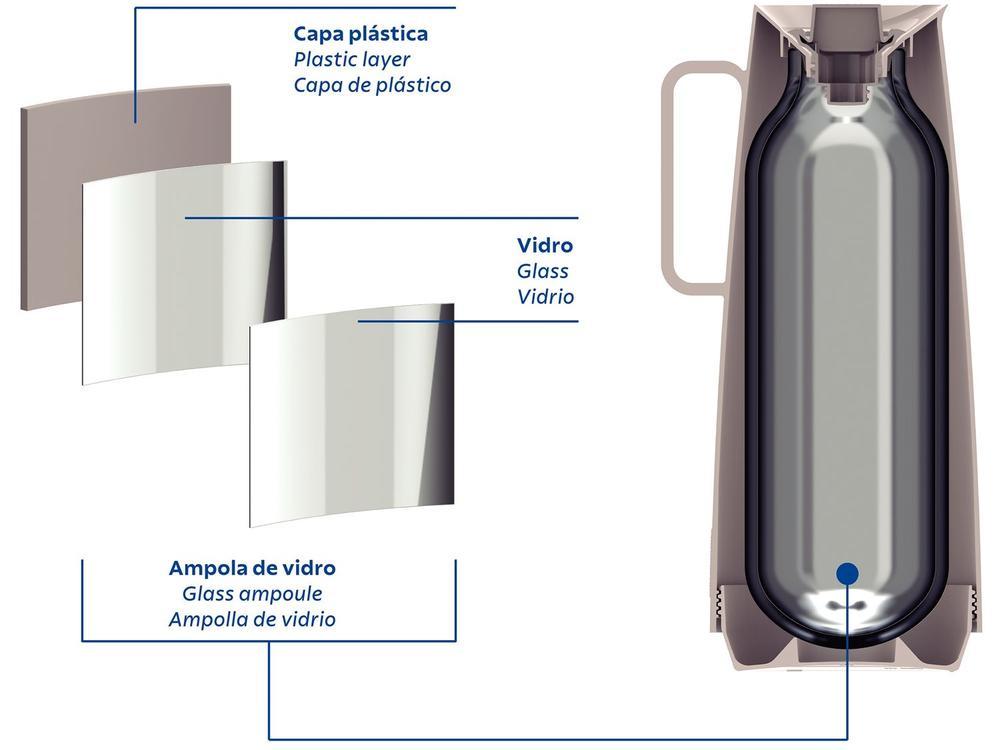 Capa plástica
Plastic layer
Capa de plástico

Vidro
Glass
Vidrio

Ampola de vidro
Glass ampoule
Ampolla de vidrio