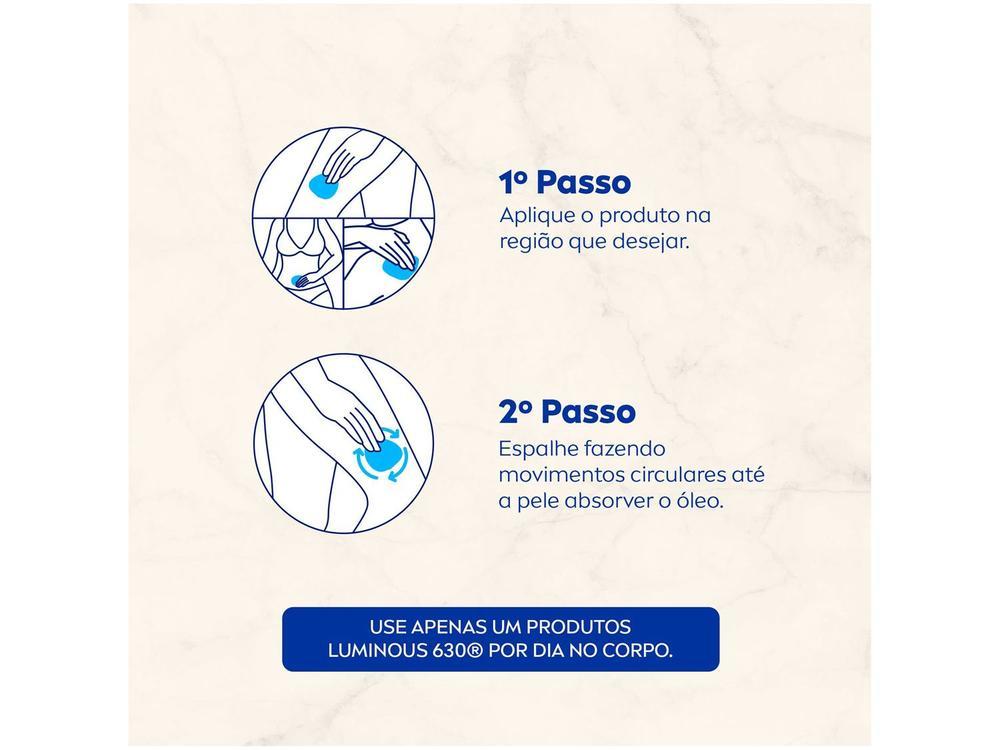 1º Passo
Aplique o produto na região que desejar.

2º Passo
Espalhe fazendo movimentos circulares até a pele absorver o óleo.

USE APENAS UM PRODUTOS LUMINOUS 630® POR DIA NO CORPO.