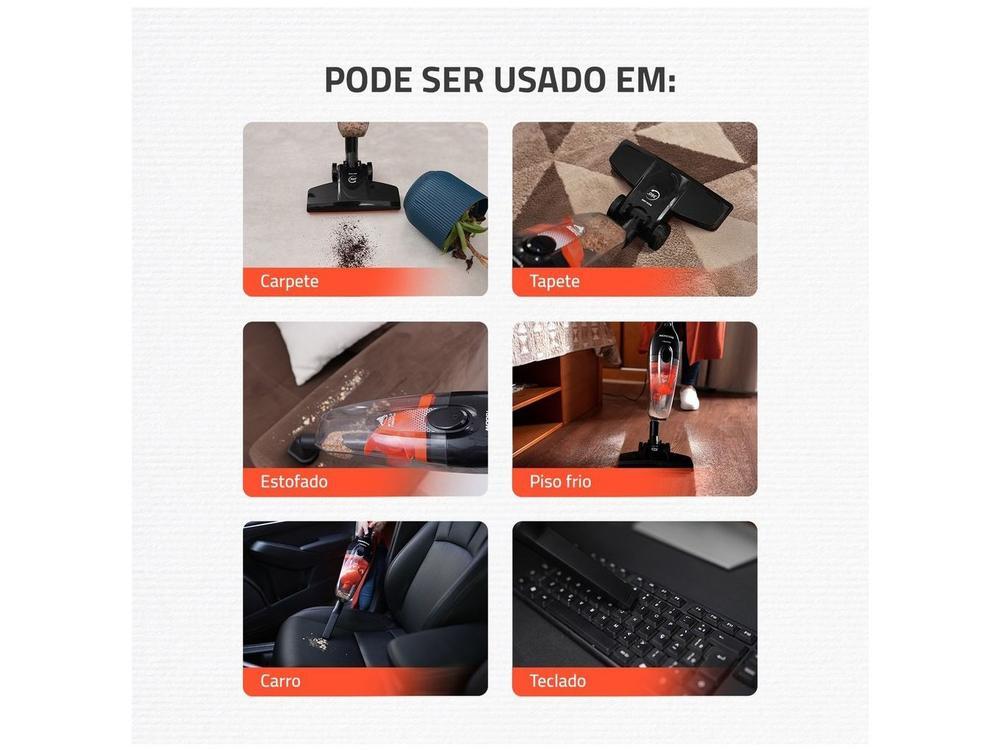 PODE SER USADO EM:

Carpete

Tapete

Estofado

Piso frio

Carro

Teclado