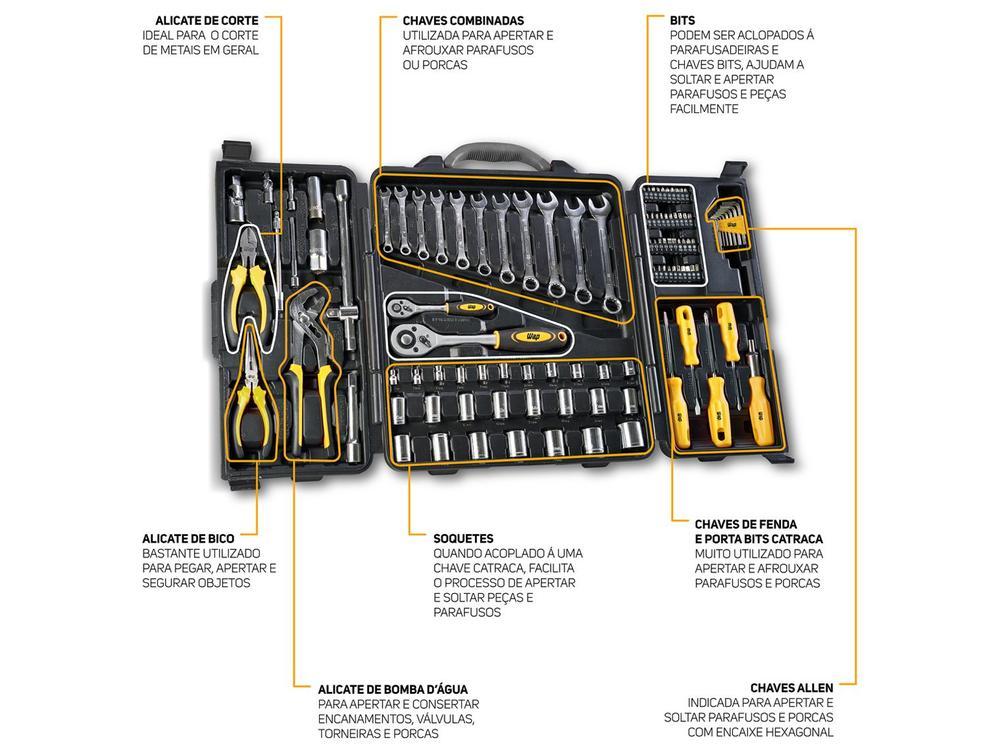 ALICATE DE CORTE
IDEAL PARA O CORTE DE METAIS EM GERAL

CHAVES COMBINADAS
UTILIZADA PARA APERTAR E AFROUXAR PARAFUSOS OU PORCAS

BITS
PODEM SER ACLOPADOS À PARAFUSADEIRAS E CHAVES BITS, AJUDAM A SOLTAR E APERTAR PARAFUSOS E PEÇAS FACILMENTE

Wap

Wap

ALICATE DE BICO
BASTANTE UTILIZADO PARA PEGAR, APERTAR E SEGURAR OBJETOS

SOQUETES
QUANDO ACOPLADO À UMA CHAVE CATRACA, FACILITA O PROCESSO DE APERTAR E SOLTAR PEÇAS E PARAFUSOS

CHAVES DE FENDA E PORTA BITS CATRACA
MUITO UTILIZADO PARA APERTAR E AFROUXAR PARAFUSOS E PORCAS

ALICATE DE BOMBA D'ÁGUA
PARA APERTAR E CONSERTAR ENCANAMENTOS, VÁLVULAS, TORNEIRAS E PORCAS

CHAVES ALLEN
INDICADA PARA APERTAR E SOLTAR PARAFUSOS E PORCAS COM ENCAIXE HEXAGONAL