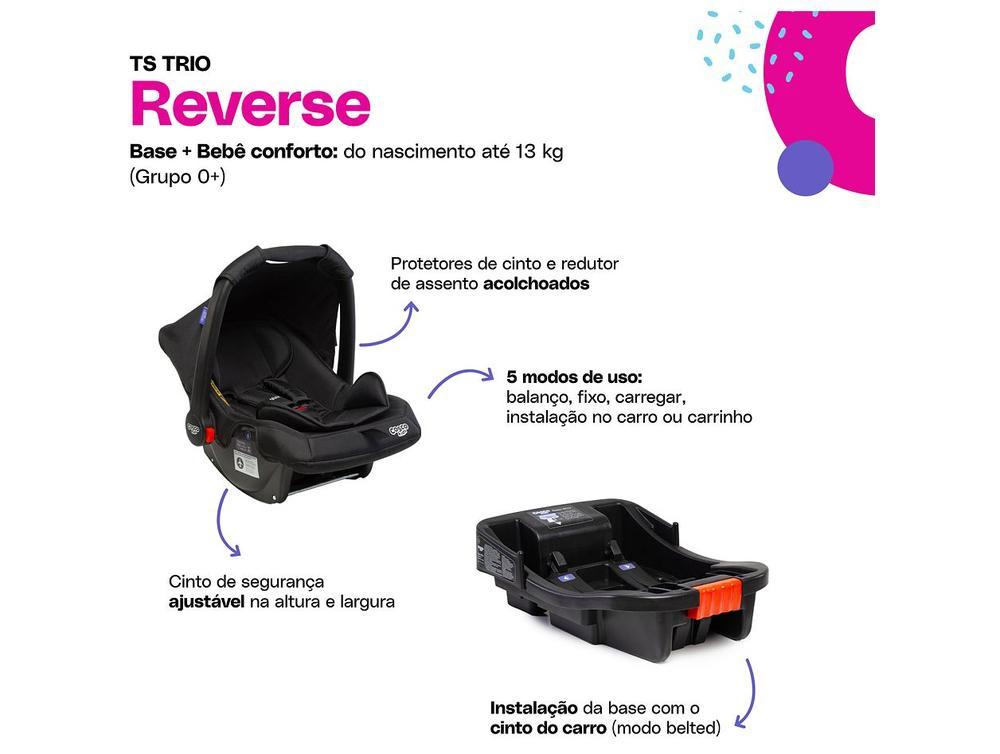 TS TRIO
Reverse
Base + Bebê conforto: do nascimento até 13 kg (Grupo 0+)

Protetores de cinto e redutor de assento acolchoados

5 modos de uso: balanço, fixo, carregar, instalação no carro ou carrinho

Cinto de segurança ajustável na altura e largura

Instalação da base com o cinto do carro (modo belted)