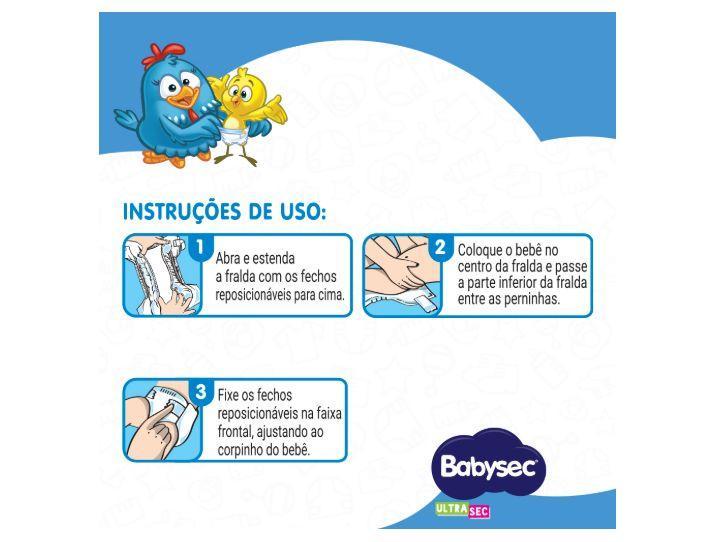 INSTRUÇÕES DE USO:

1 Abra e estenda a fralda com os fechos reposicionáveis para cima.

2 Coloque o bebê no centro da fralda e passe a parte inferior da fralda entre as perninhas.

3 Fixe os fechos reposicionáveis na faixa frontal, ajustando ao corpinho do bebê.

Babysec

ULTRA SEC