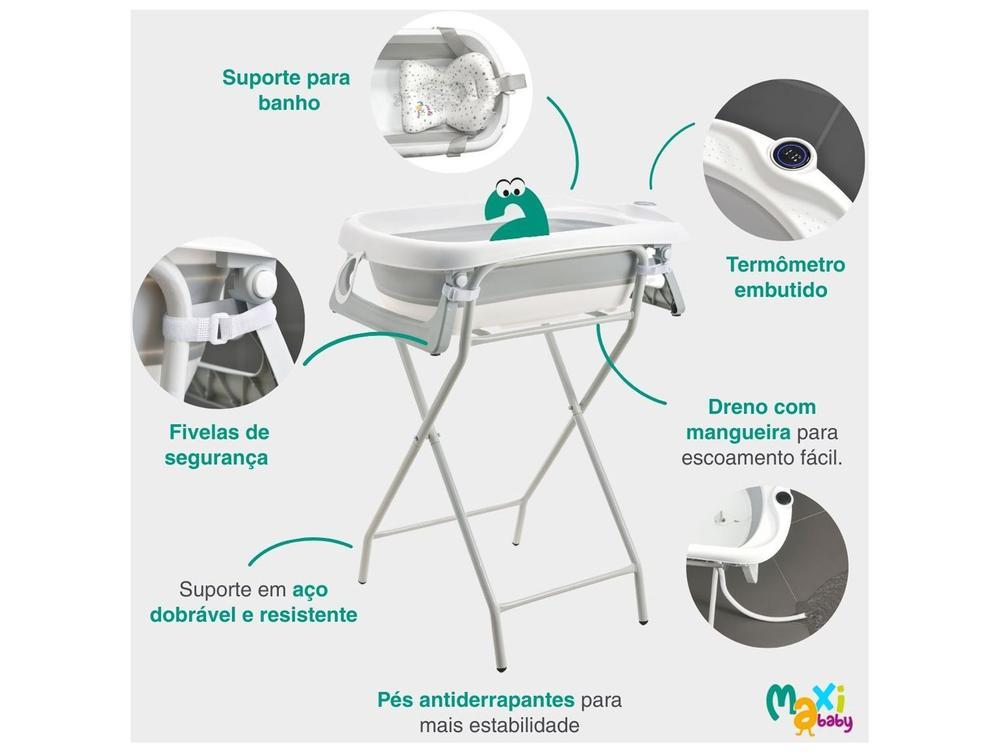 Suporte para banho

Termômetro embutido

Fivelas de segurança

Dreno com mangueira para escoamento fácil.

Suporte em aço dobrável e resistente

Pés antiderrapantes para mais estabilidade

Maxi baby