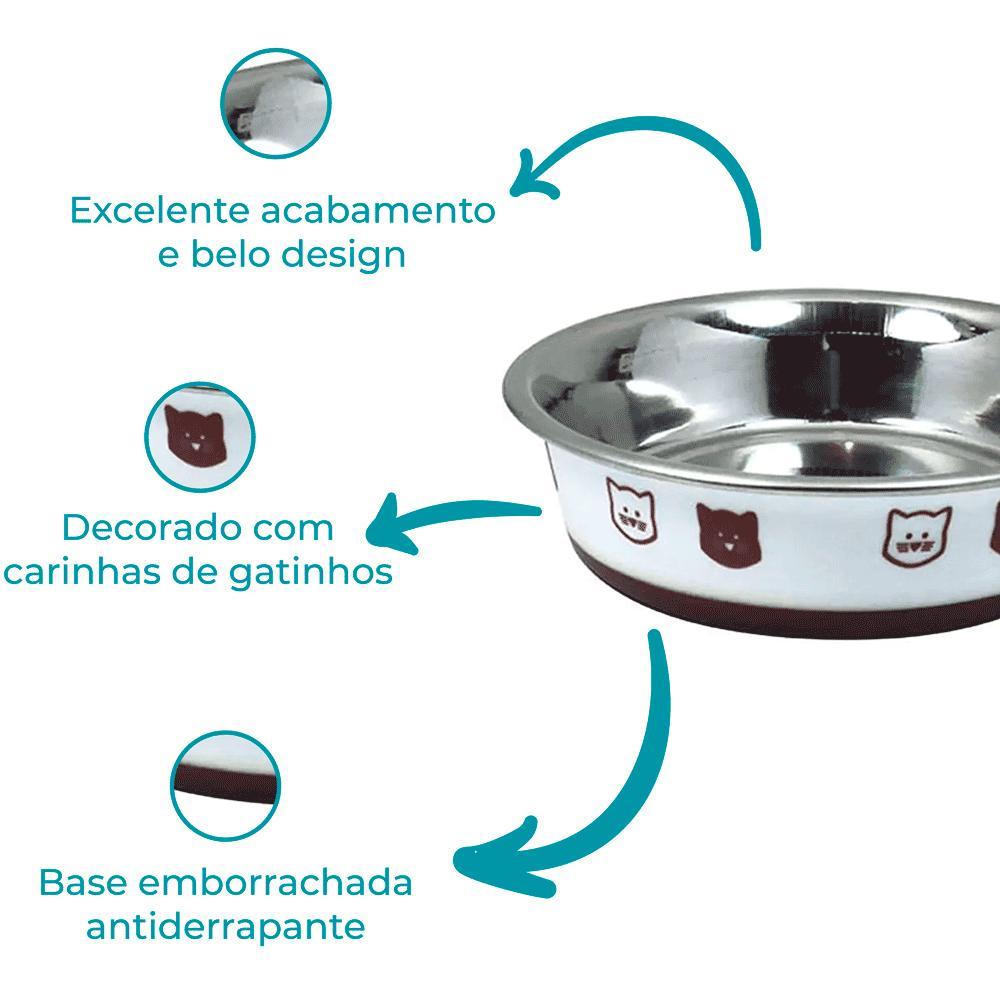 Excelente acabamento e belo design

Decorado com carinhas de gatinhos

Base emborrachada antiderrapante