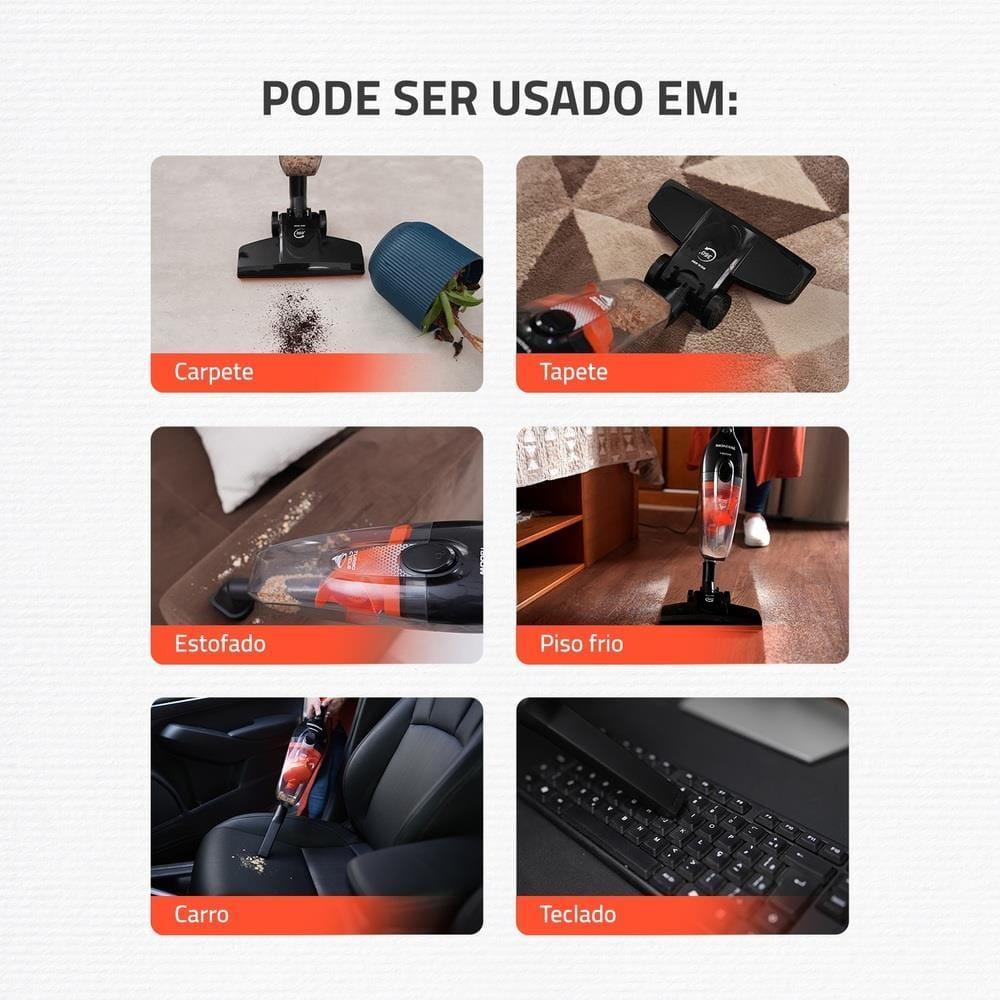 PODE SER USADO EM:

Carpete

Tapete

Estofado

Piso frio

Carro

Teclado