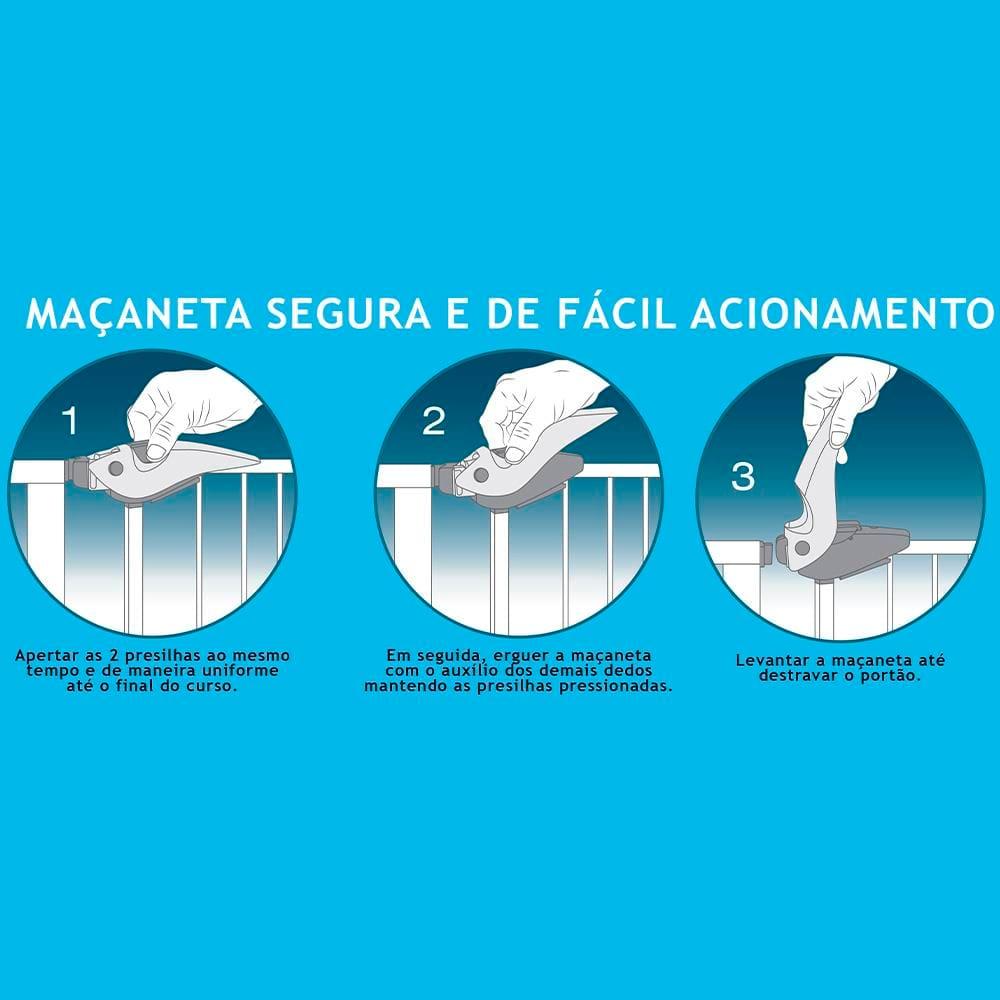 MAÇANETA SEGURA E DE FÁCIL ACIONAMENTO

1

Apertar as 2 presilhas ao mesmo tempo e de maneira uniforme até o final do curso.

2

Em seguida, erguer a maçaneta com o auxílio dos demais dedos mantendo as presilhas pressionadas.

3

Levantar a maçaneta até destravar o portão.