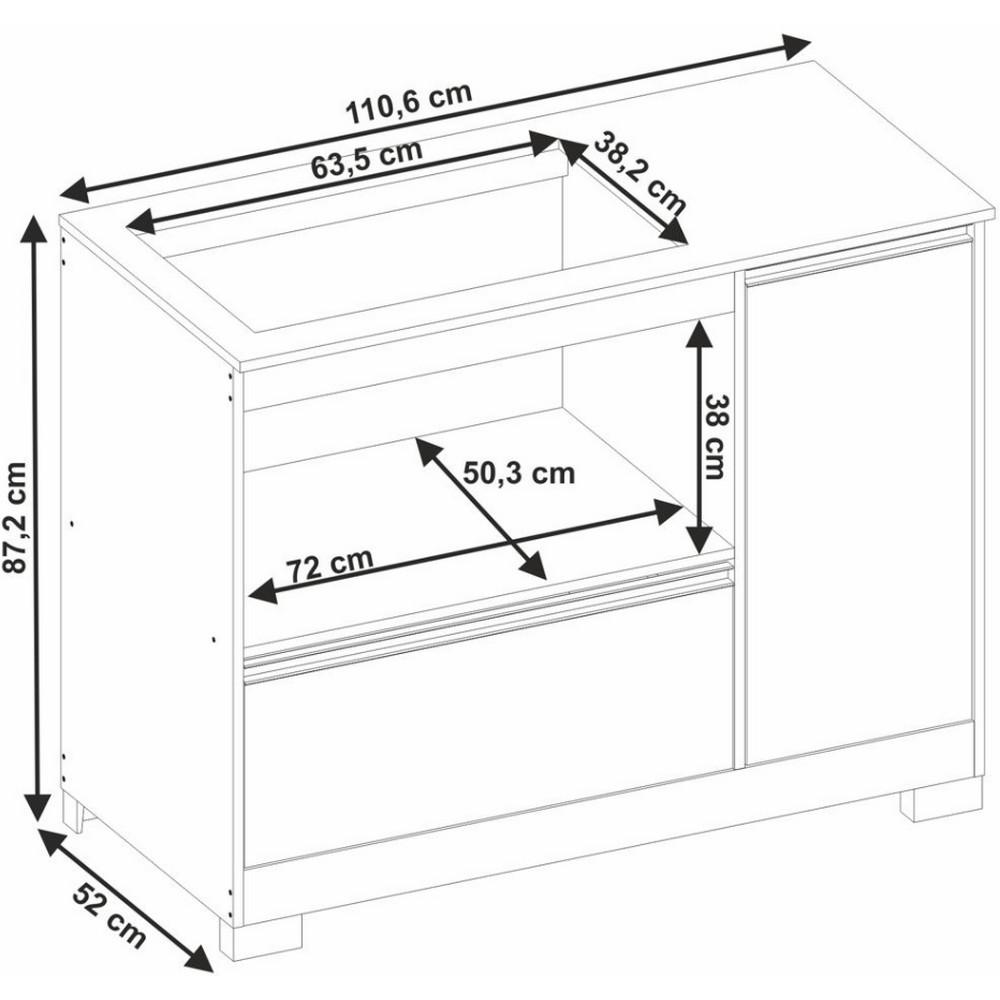 110,6 cm
63,5 cm
38,2 cm
87,2 cm
38 cm
50,3 cm
72 cm
52 cm