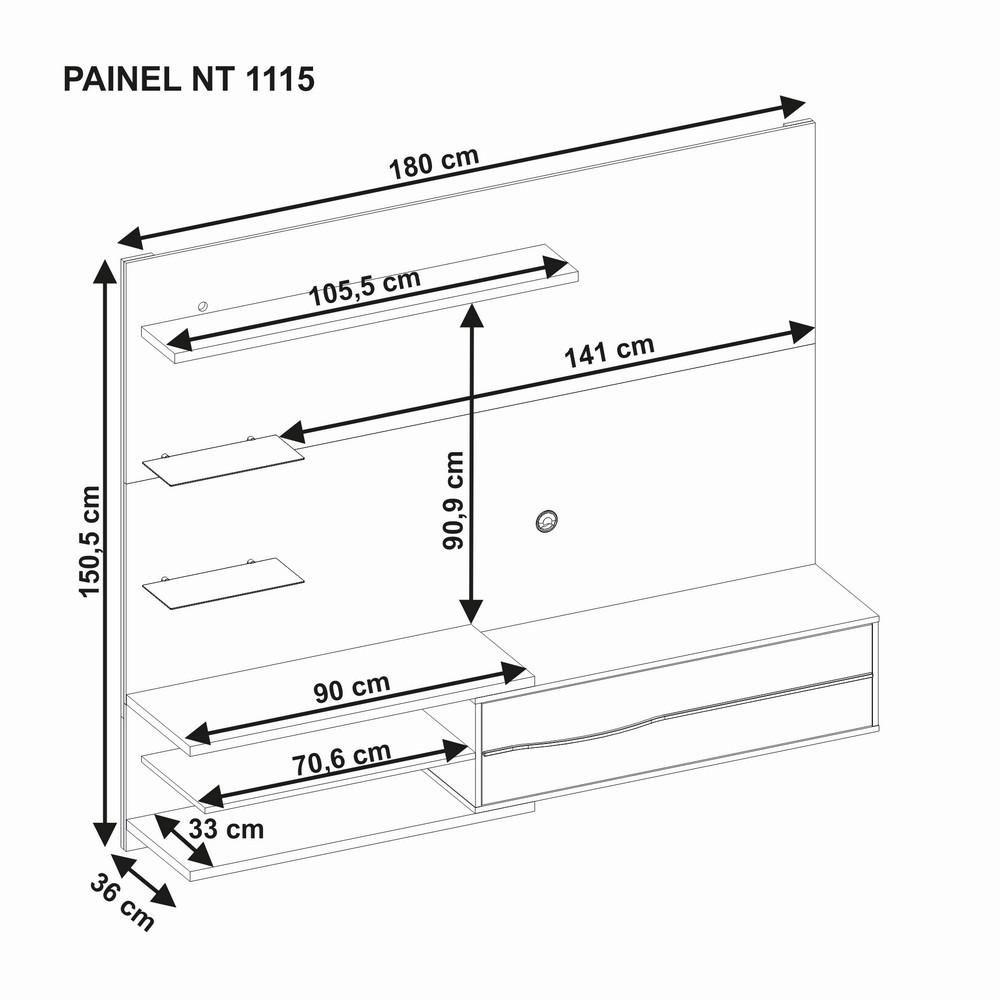 PAINEL NT 1115

180 cm

105,5 cm

141 cm

150,5 cm

90,9 cm

90 cm

70,6 cm

33 cm

36 cm