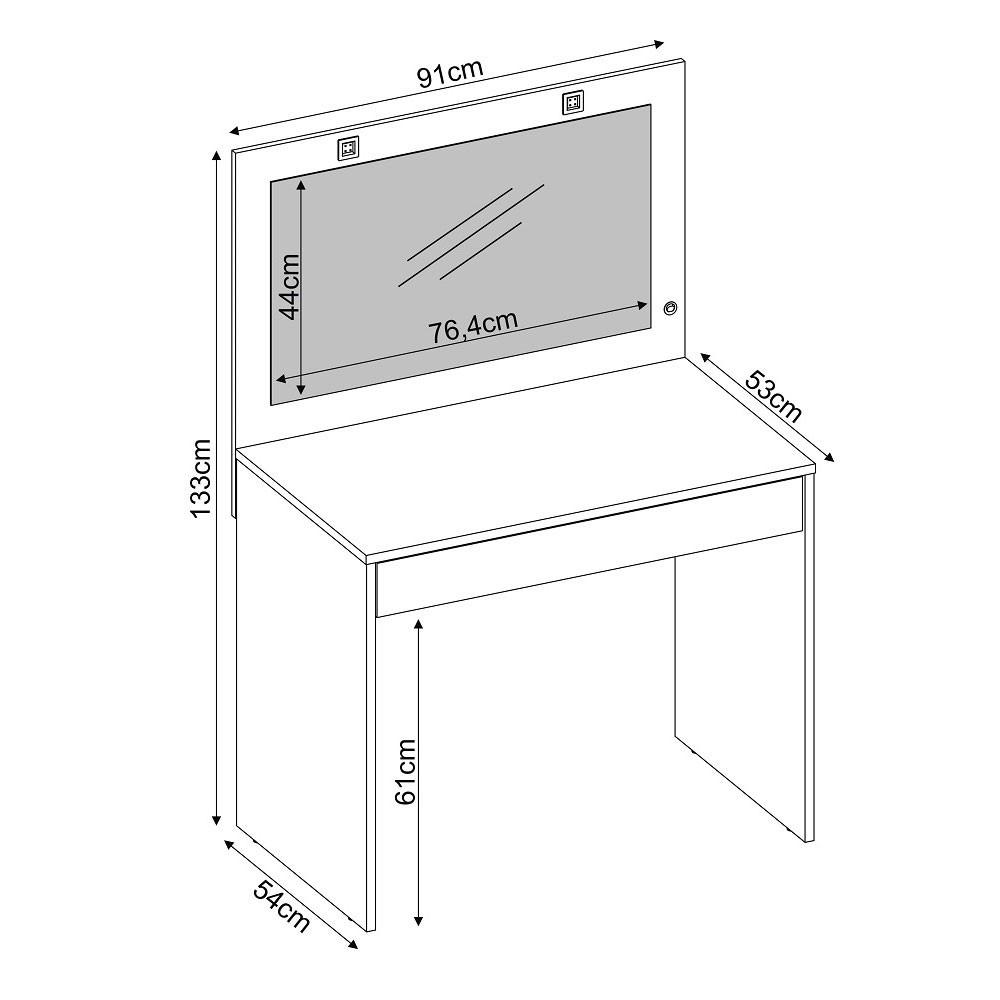 91cm
44cm
76,4cm
53cm
133cm
61cm
54cm