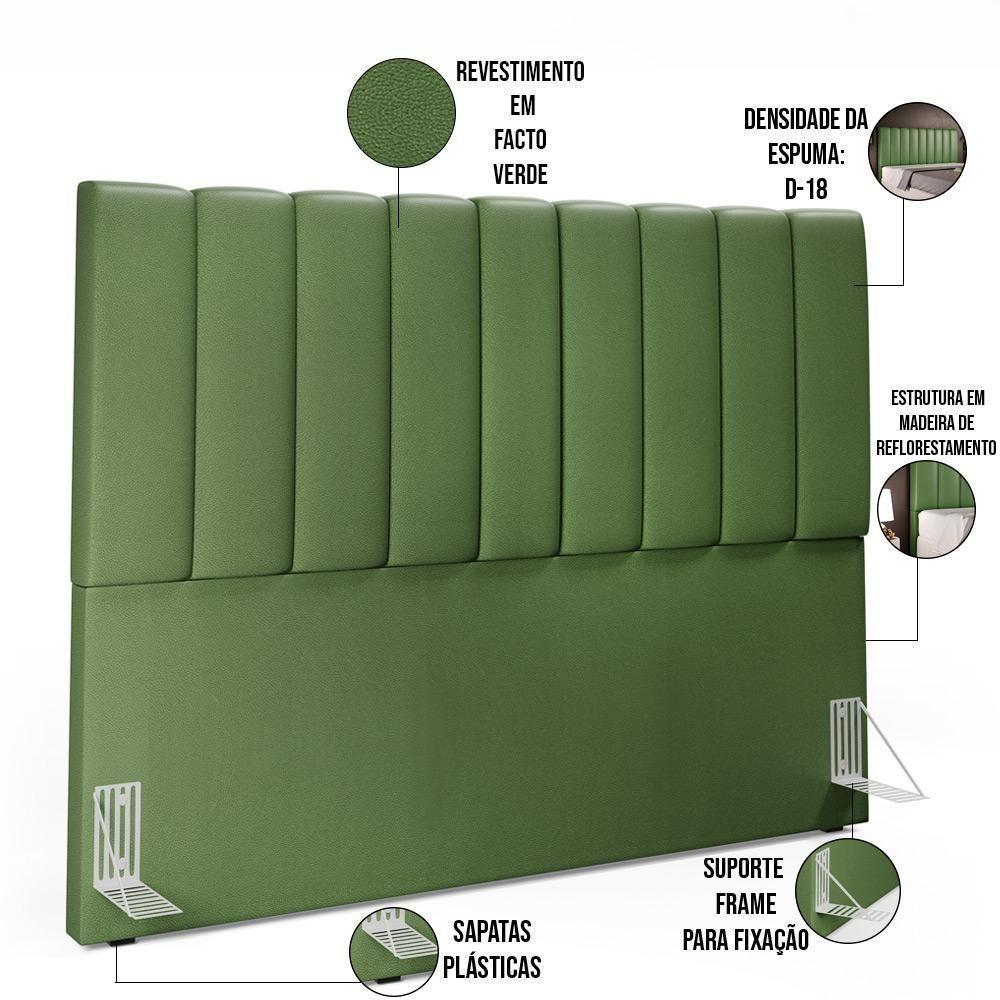 REVESTIMENTO
EM
FACTO
VERDE

DENSIDADE DA
ESPUMA:
D-18

ESTRUTURA EM
MADEIRA DE
REFLORESTAMENTO

SUPORTE
FRAME
PARA FIXAÇÃO

SAPATAS
PLÁSTICAS