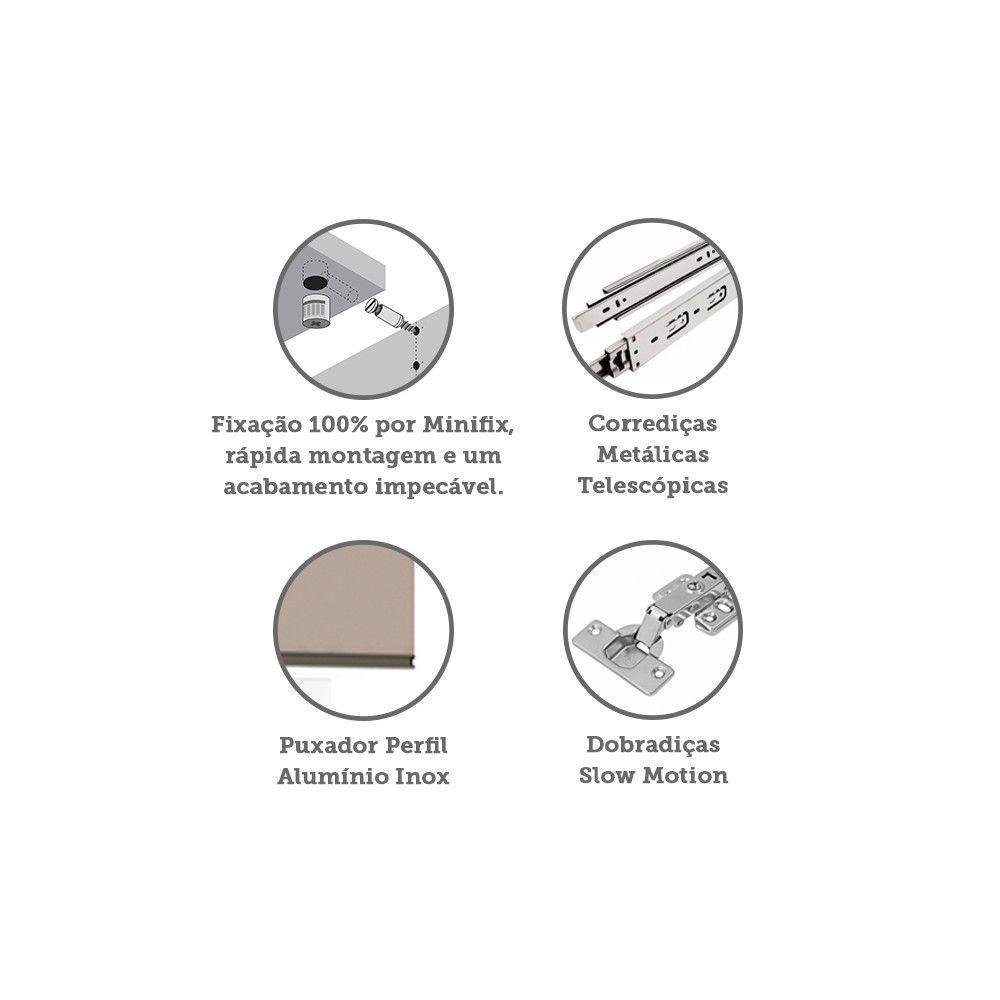 Fixação 100% por Minifix, rápida montagem e um acabamento impecável.

Corrediças Metálicas Telescópicas

Puxador Perfil Alumínio Inox

Dobradiças Slow Motion