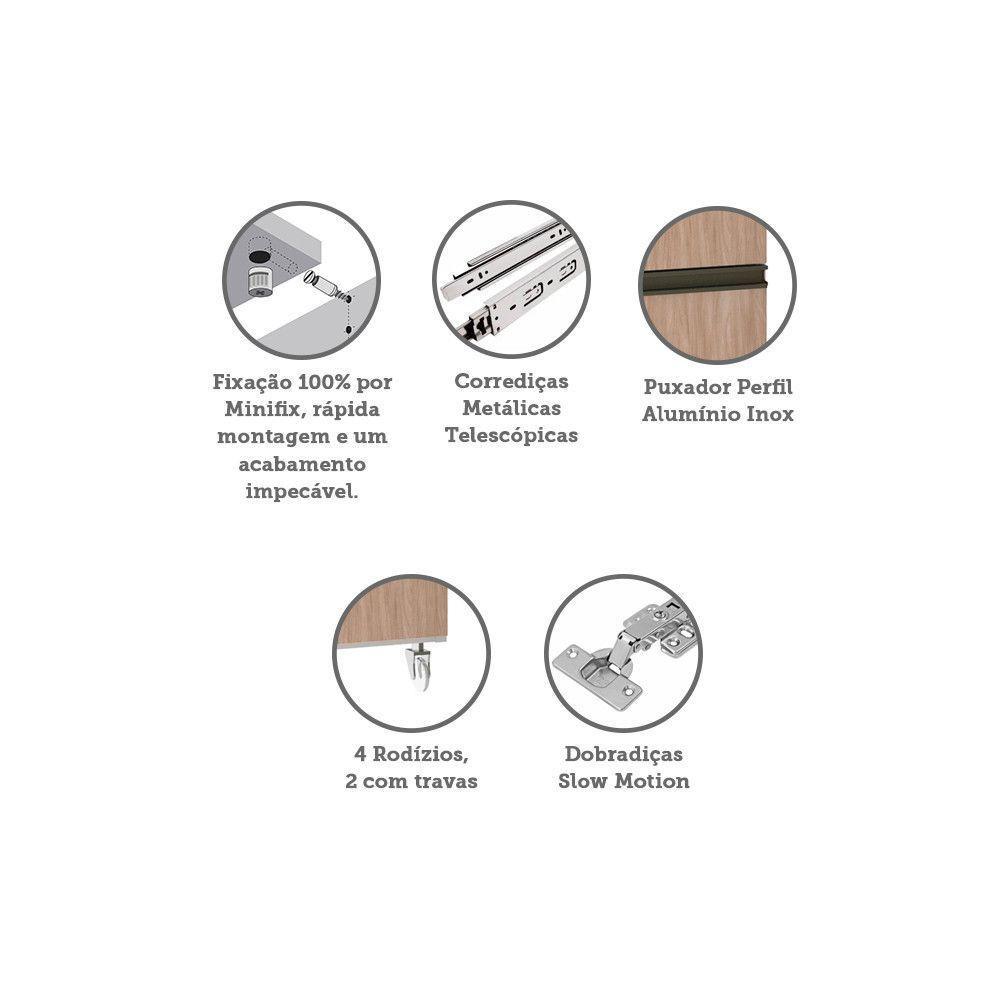 Fixação 100% por Minifix, rápida montagem e um acabamento impecável.

Corrediças Metálicas Telescópicas

Puxador Perfil Alumínio Inox

4 Rodízios, 2 com travas

Dobradiças Slow Motion