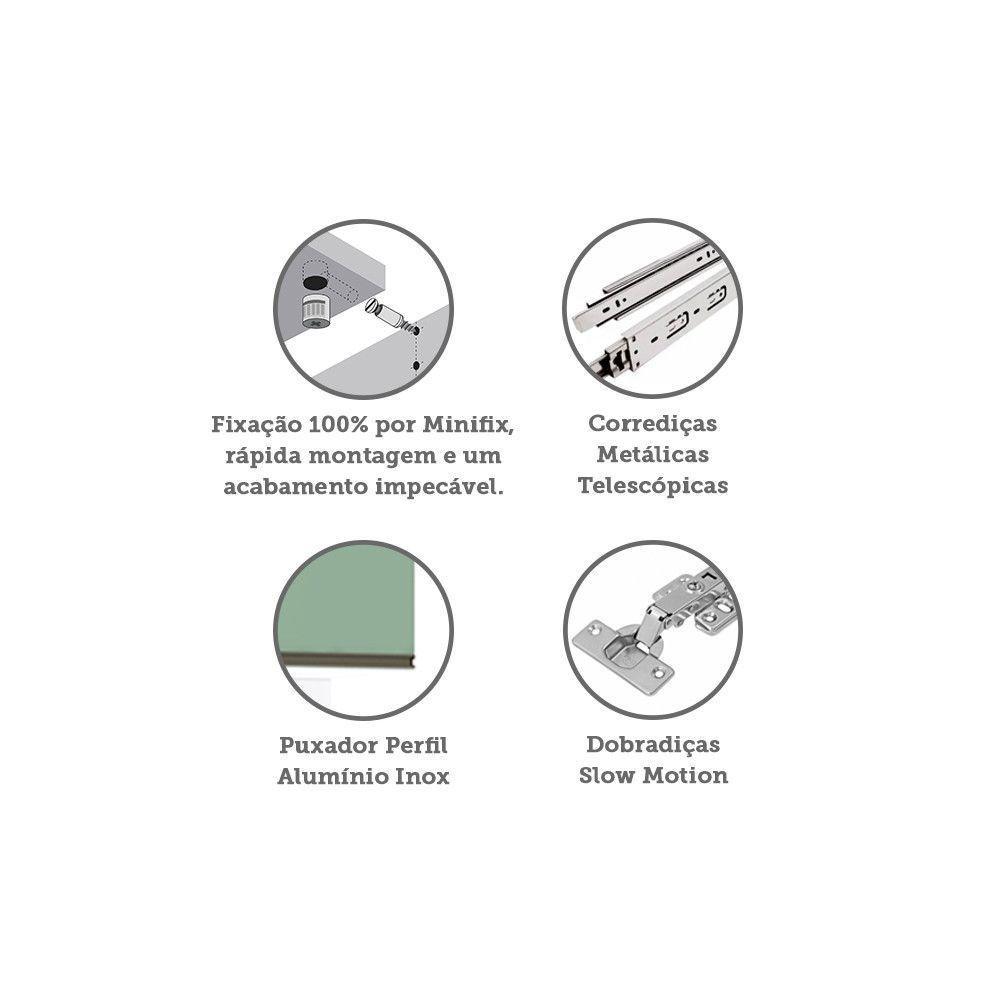 Fixação 100% por Minifix, rápida montagem e um acabamento impecável.

Corrediças Metálicas Telescópicas

Puxador Perfil Alumínio Inox

Dobradiças Slow Motion