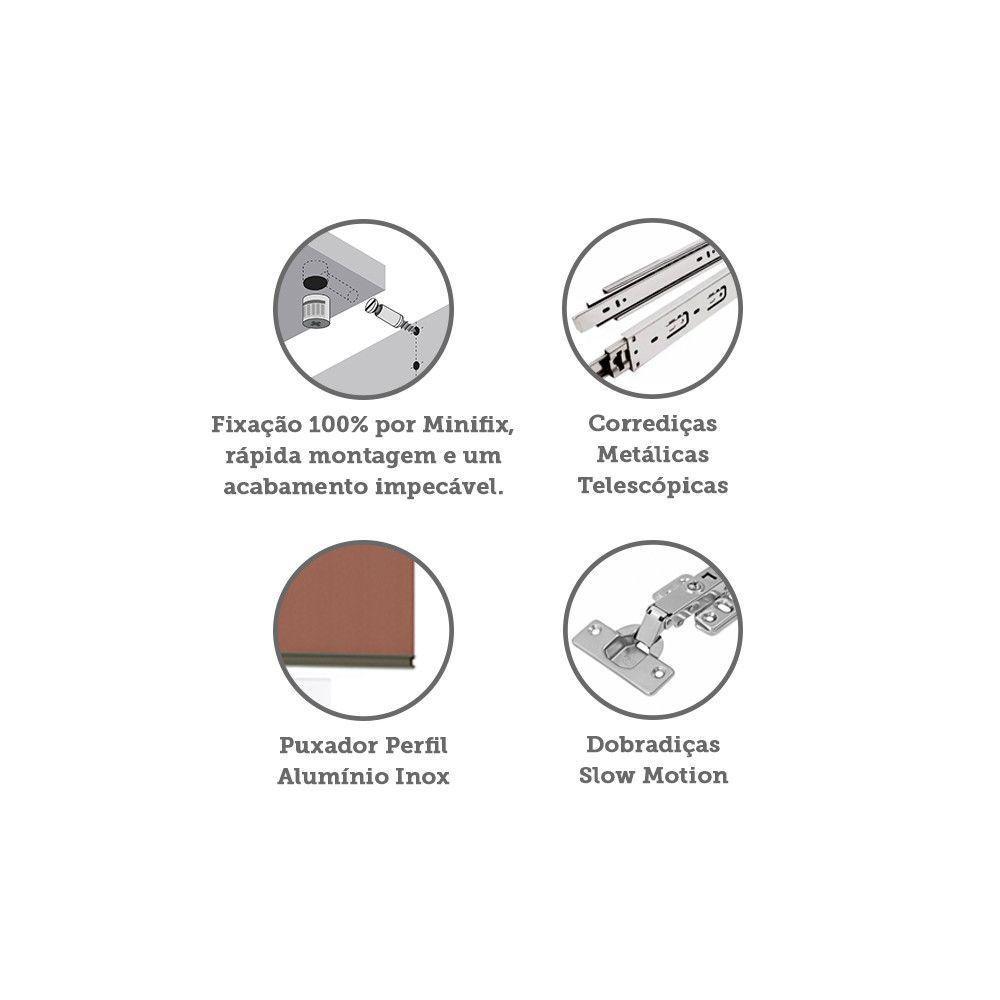 Fixação 100% por Minifix, rápida montagem e um acabamento impecável.

Corrediças Metálicas Telescópicas

Puxador Perfil Alumínio Inox

Dobradiças Slow Motion