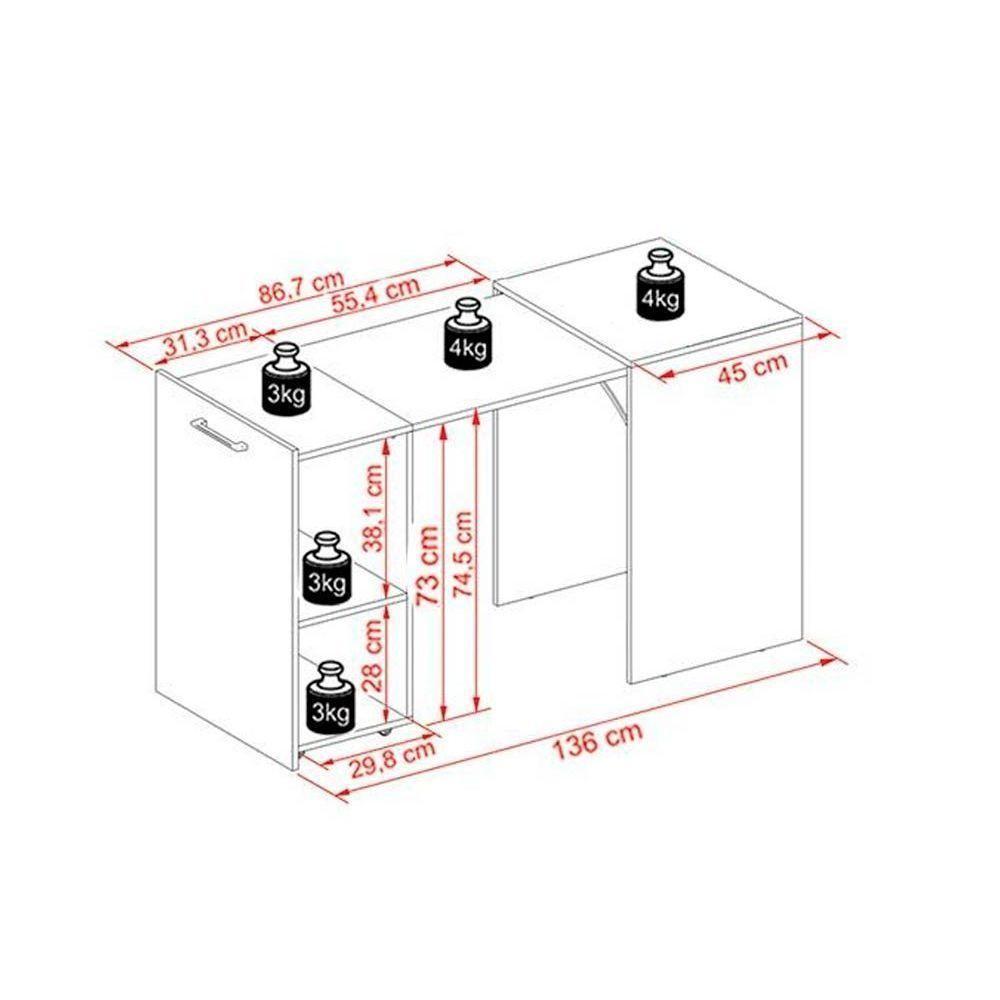 86,7 cm
55,4 cm
31,3 cm
4kg
4kg
3kg
45 cm
38,1 cm
73 cm
74,5 cm
3kg
28 cm
3kg
29,8 cm
136 cm