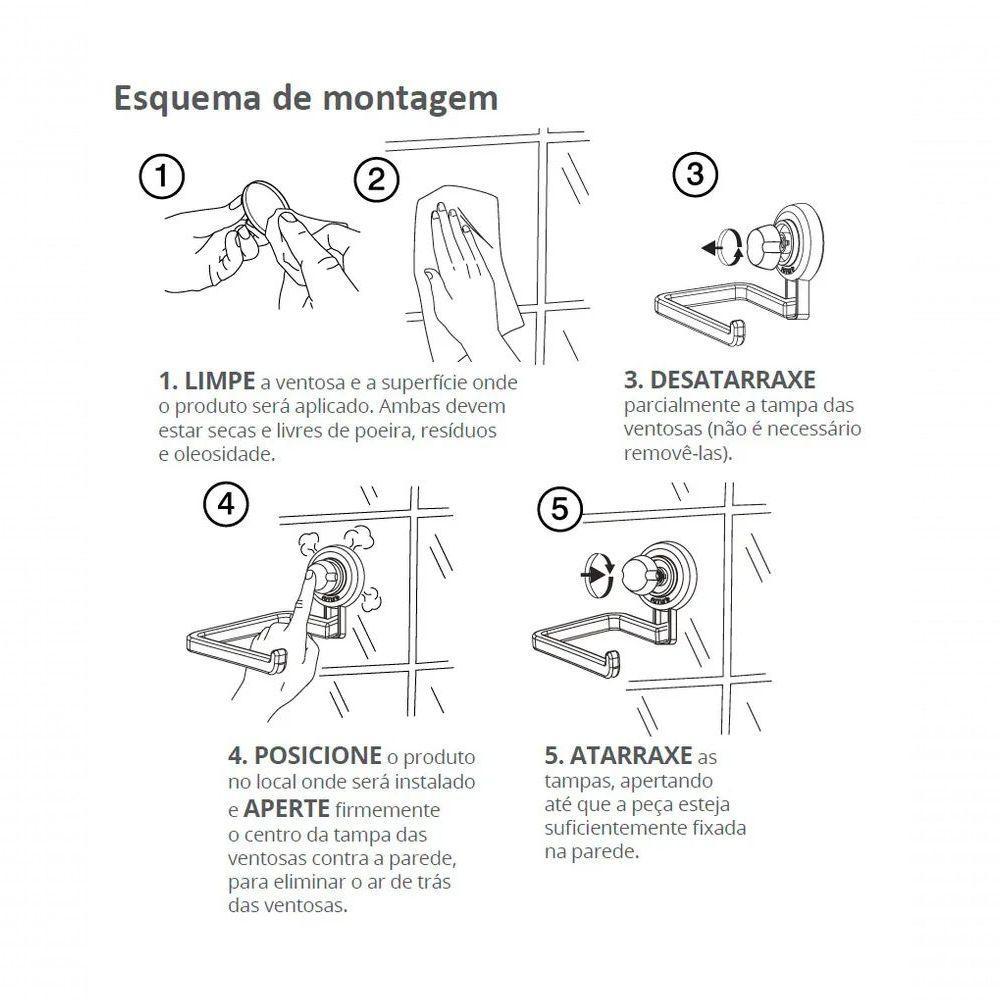 Esquema de montagem

1

2

3

1. LIMPE a ventosa e a superfície onde o produto será aplicado. Ambas devem estar secas e livres de poeira, resíduos e oleosidade.

3. DESATARRAXE parcialmente a tampa das ventosas (não é necessário removê-las).

4

5

4. POSICIONE o produto no local onde será instalado e APERTE firmemente o centro da tampa das ventosas contra a parede, para eliminar o ar de trás das ventosas.

5. ATARRAXE as tampas, apertando até que a peça esteja suficientemente fixada na parede.