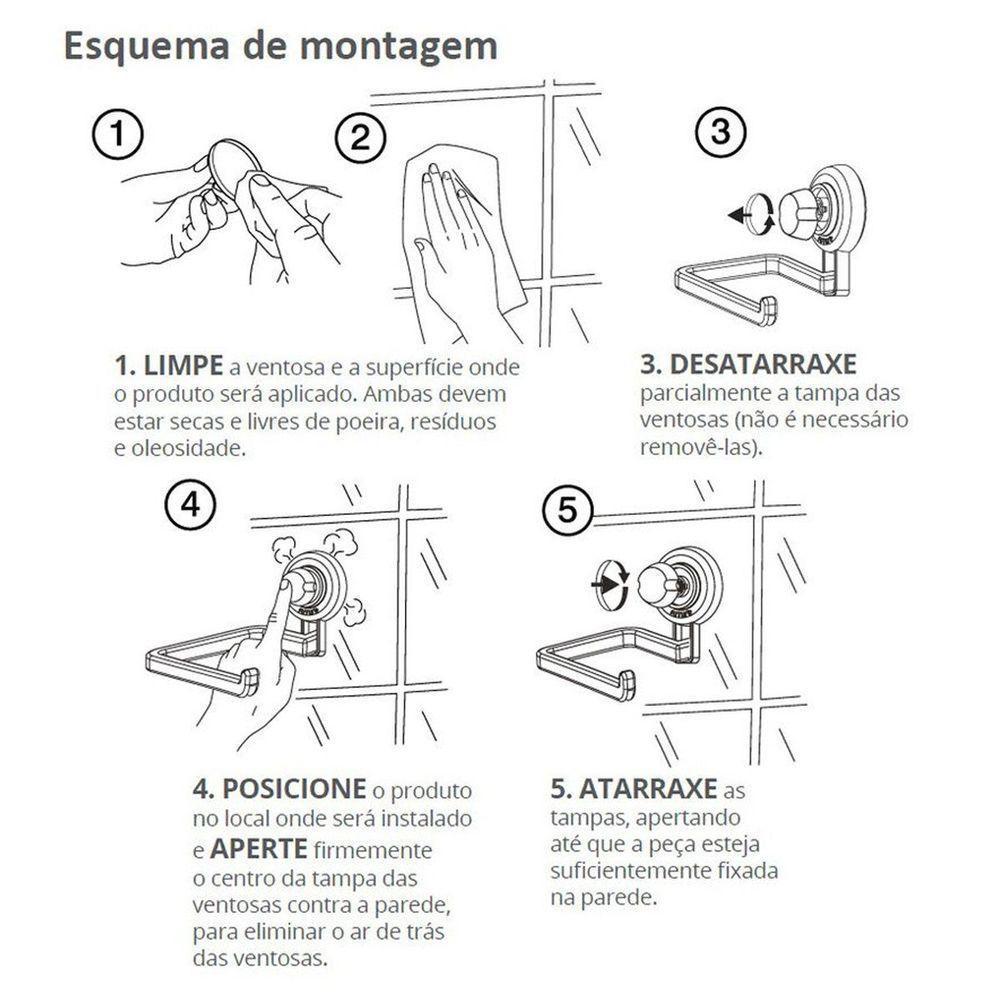 Esquema de montagem

1

2

3

1. LIMPE a ventosa e a superfície onde o produto será aplicado. Ambas devem estar secas e livres de poeira, resíduos e oleosidade.

3. DESATARRAXE parcialmente a tampa das ventosas (não é necessário removê-las).

4

5

4. POSICIONE o produto no local onde será instalado e APERTE firmemente o centro da tampa das ventosas contra a parede, para eliminar o ar de trás das ventosas.

5. ATARRAXE as tampas, apertando até que a peça esteja suficientemente fixada na parede.