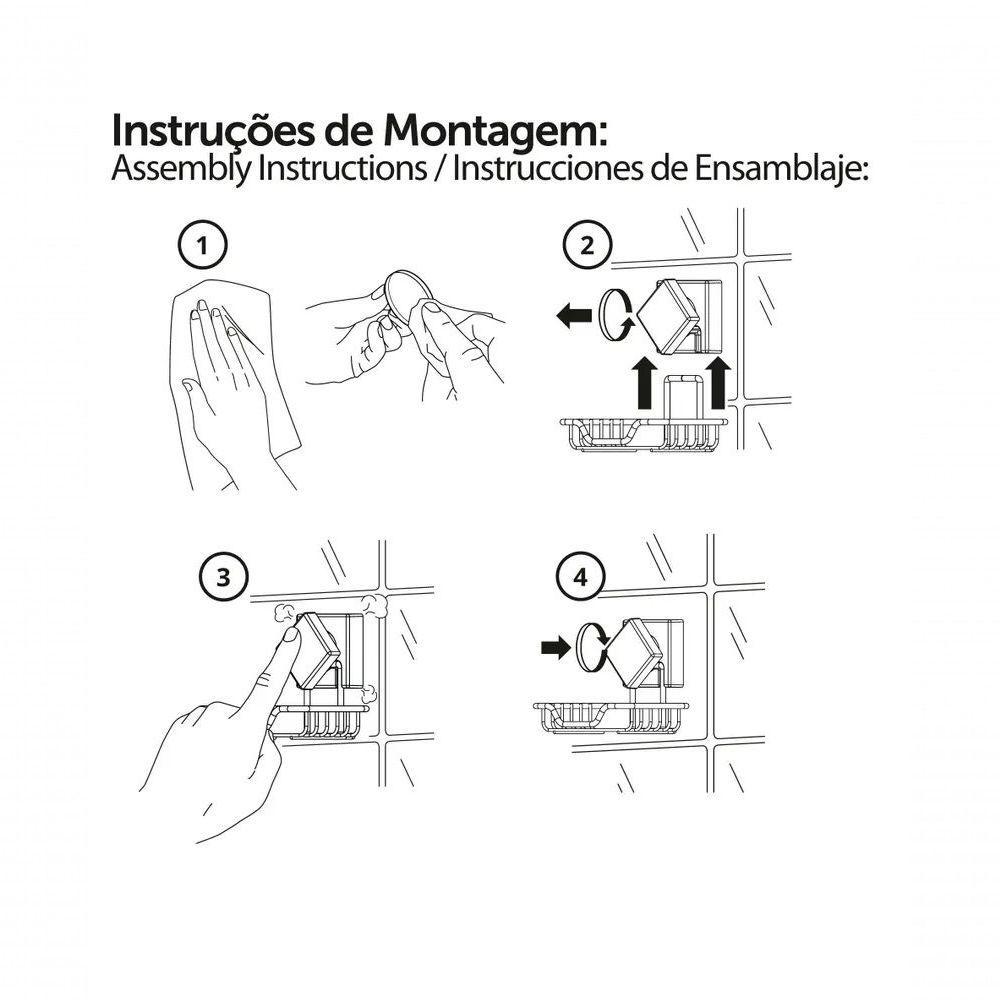 Instruções de Montagem:
Assembly Instructions / Instrucciones de Ensamblaje:

1

2

3

4