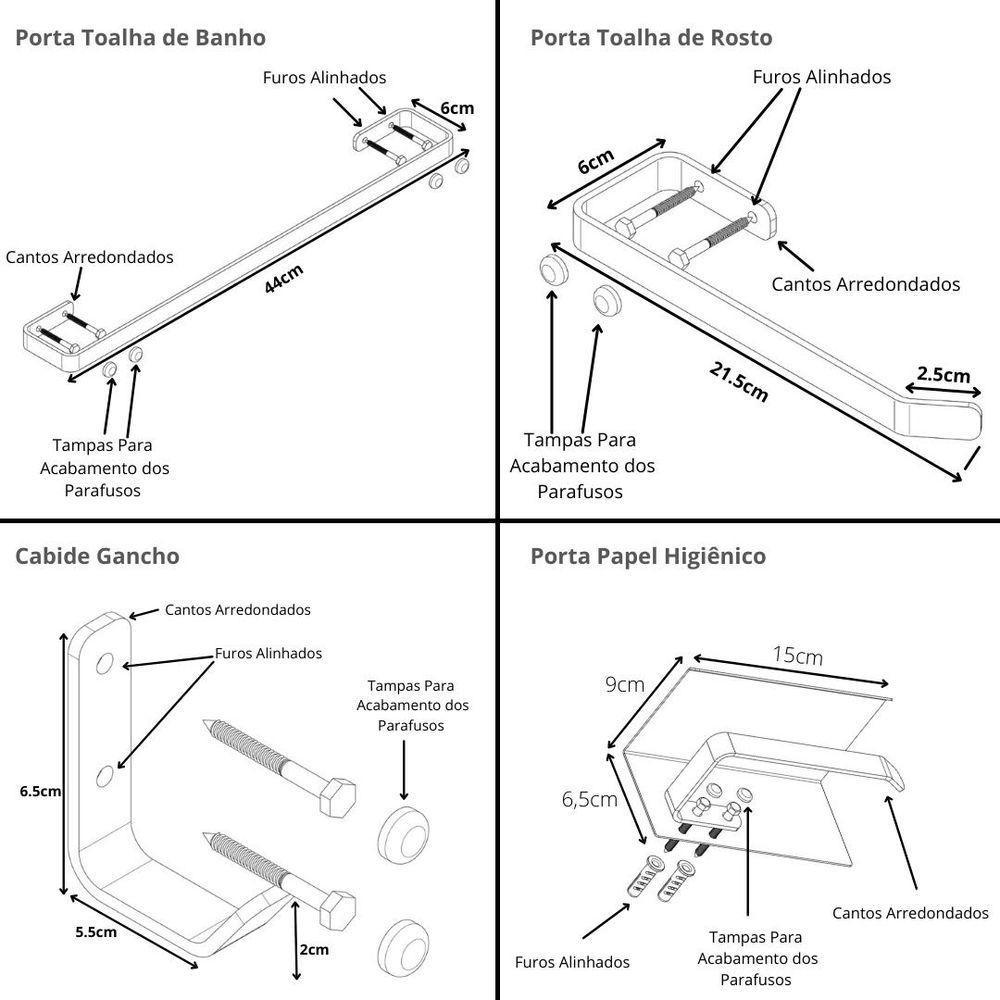 Porta Toalha de Banho

Furos Alinhados
6cm
Cantos Arredondados
44cm
Tampas Para Acabamento dos Parafusos

Porta Toalha de Rosto

Furos Alinhados
6cm
Cantos Arredondados
21.5cm
2.5cm
Tampas Para Acabamento dos Parafusos

Cabide Gancho

Cantos Arredondados
Furos Alinhados
Tampas Para Acabamento dos Parafusos
6.5cm
5.5cm
2cm

Porta Papel Higiênico

15cm
9cm
6,5cm
Cantos Arredondados
Furos Alinhados
Tampas Para Acabamento dos Parafusos