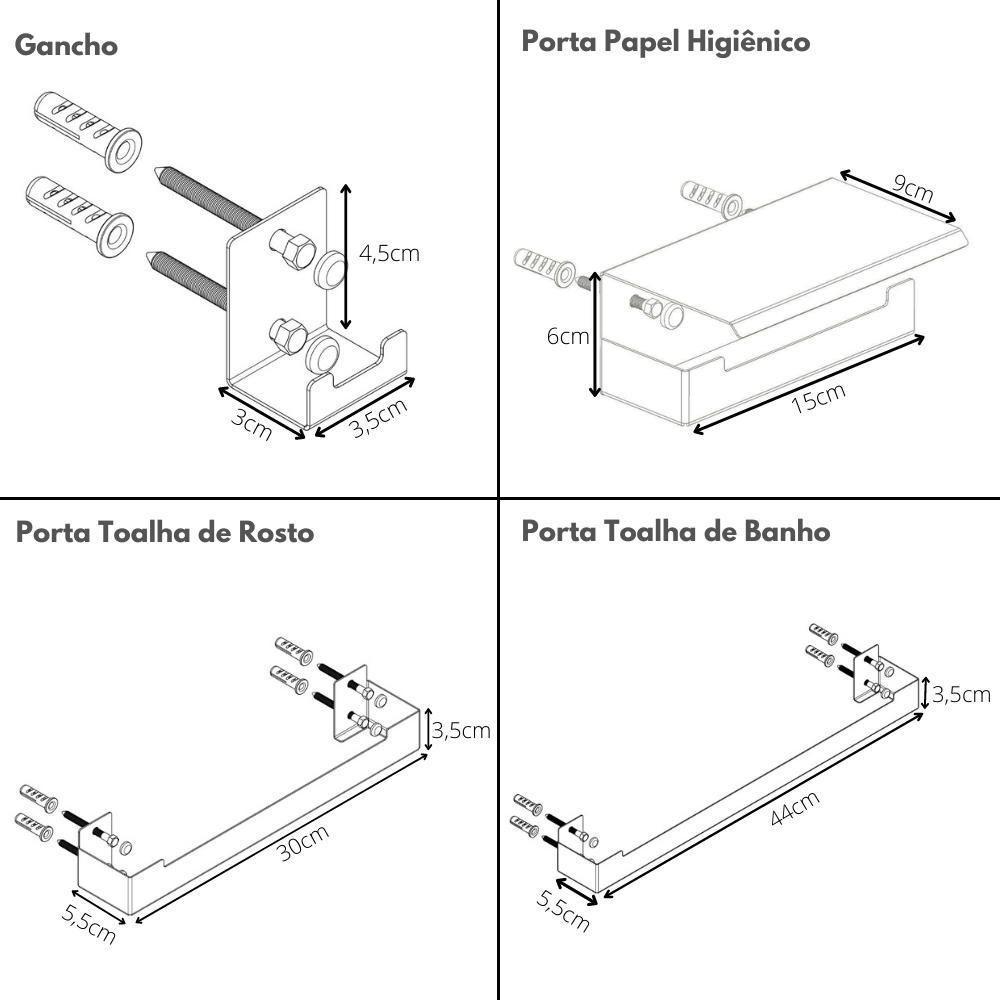 Gancho

4,5cm

3cm

3,5cm

Porta Papel Higiênico

9cm

6cm

15cm

Porta Toalha de Rosto

3,5cm

30cm

5,5cm

Porta Toalha de Banho

3,5cm

44cm

5,5cm