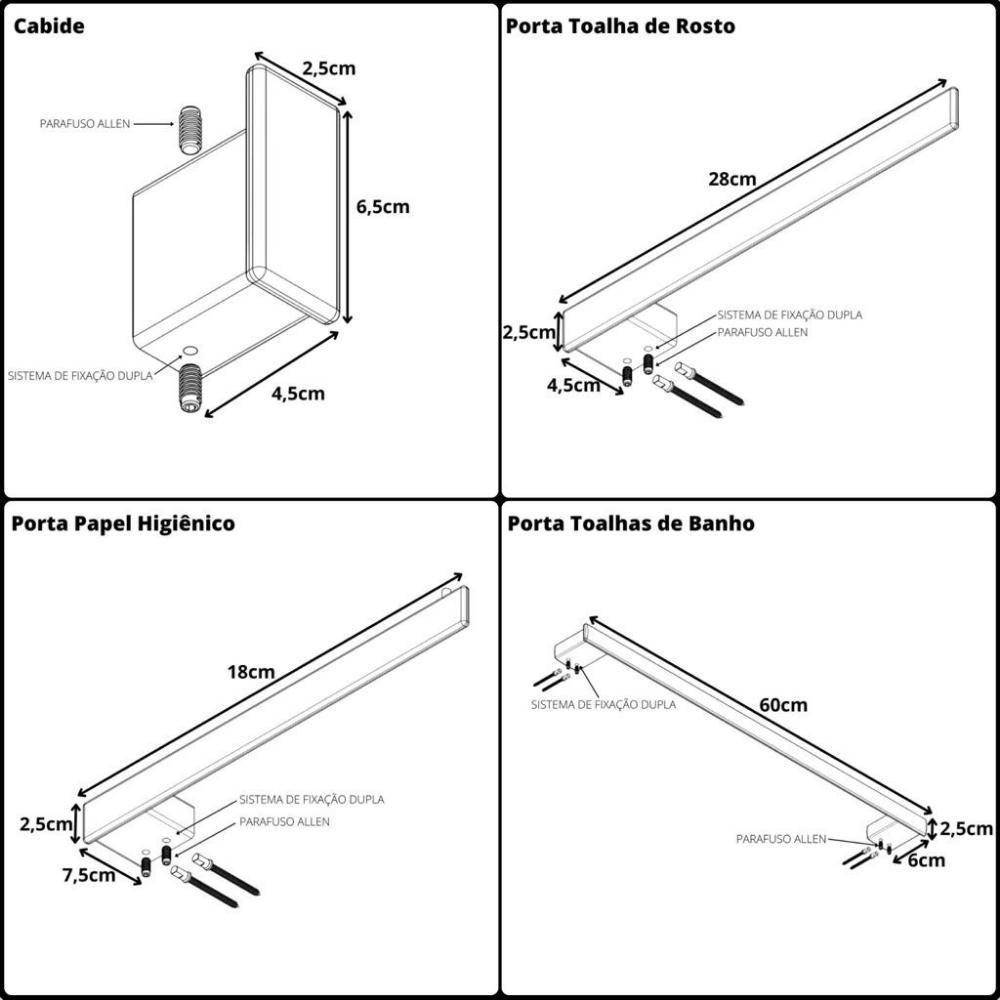 Cabide

2,5cm

PARAFUSO ALLEN

6,5cm

SISTEMA DE FIXAÇÃO DUPLA

4,5cm

Porta Toalha de Rosto

28cm

2,5cm

SISTEMA DE FIXAÇÃO DUPLA

PARAFUSO ALLEN

4,5cm

Porta Papel Higiênico

18cm

2,5cm

SISTEMA DE FIXAÇÃO DUPLA

PARAFUSO ALLEN

7,5cm

Porta Toalhas de Banho

SISTEMA DE FIXAÇÃO DUPLA

60cm

PARAFUSO ALLEN

2,5cm

6cm