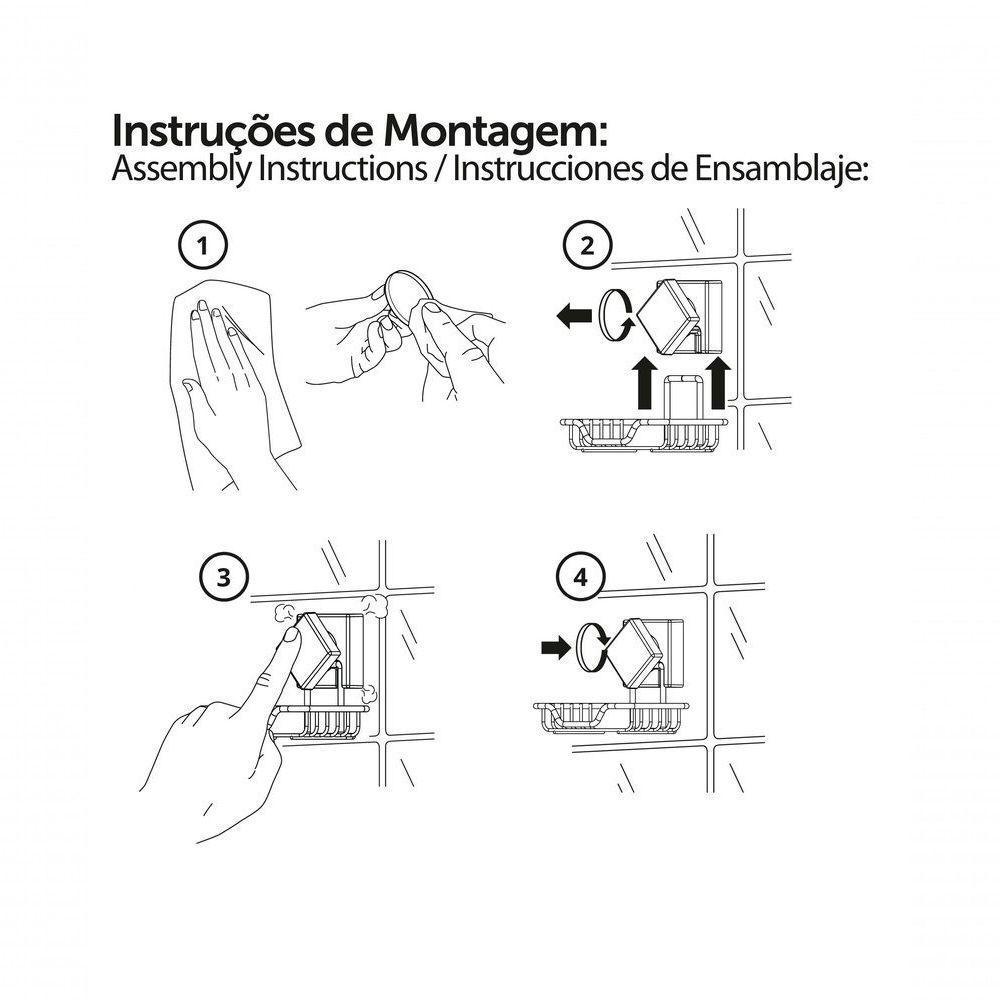 Instruções de Montagem:
Assembly Instructions / Instrucciones de Ensamblaje:

1

2

3

4