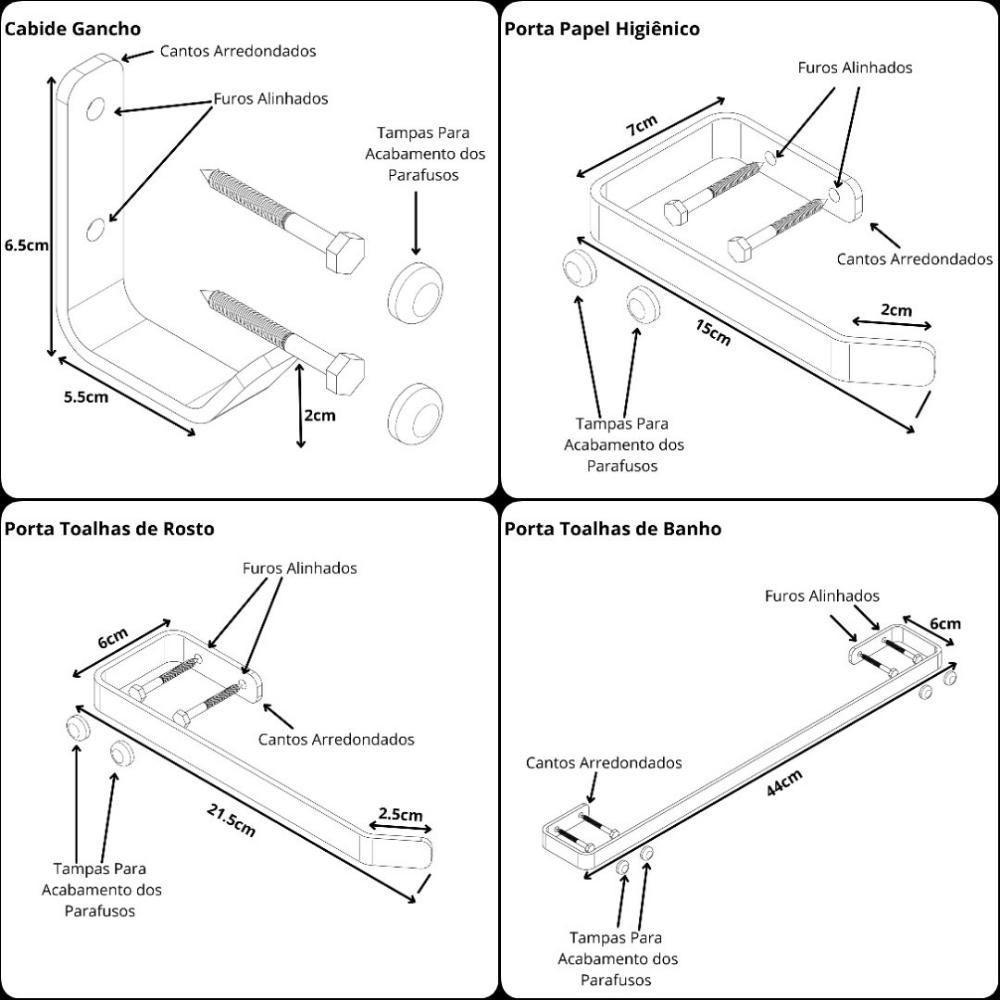 Cabide Gancho

Cantos Arredondados

Furos Alinhados

Tampas Para Acabamento dos Parafusos

6.5cm

5.5cm

2cm

Porta Papel Higiênico

Furos Alinhados

7cm

Cantos Arredondados

2cm

15cm

Tampas Para Acabamento dos Parafusos

Porta Toalhas de Rosto

Furos Alinhados

6cm

Cantos Arredondados

21.5cm

2.5cm

Tampas Para Acabamento dos Parafusos

Porta Toalhas de Banho

Furos Alinhados

6cm

Cantos Arredondados

44cm

Tampas Para Acabamento dos Parafusos