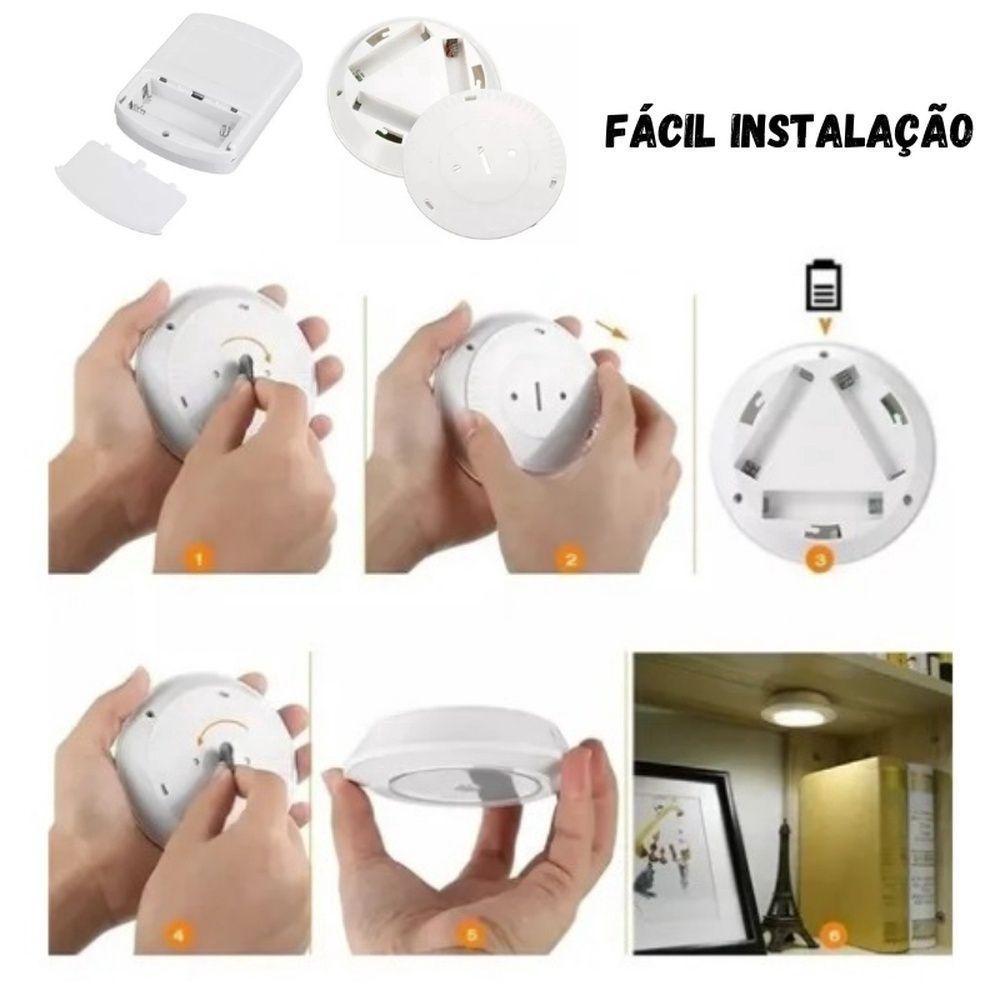 FÁCIL INSTALAÇÃO

1

2

3

4

5

6