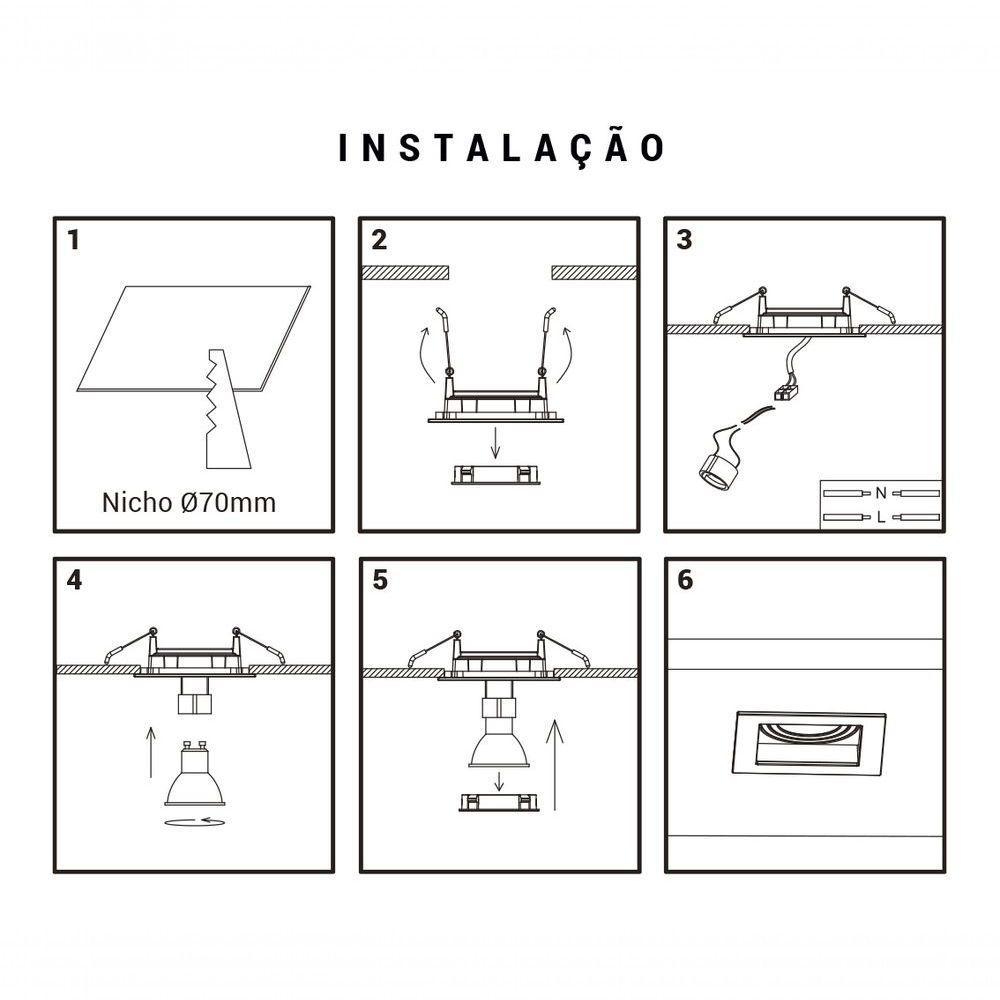 INSTALAÇÃO

1

Nicho Ø70mm

2

3

N

L

4

5

6