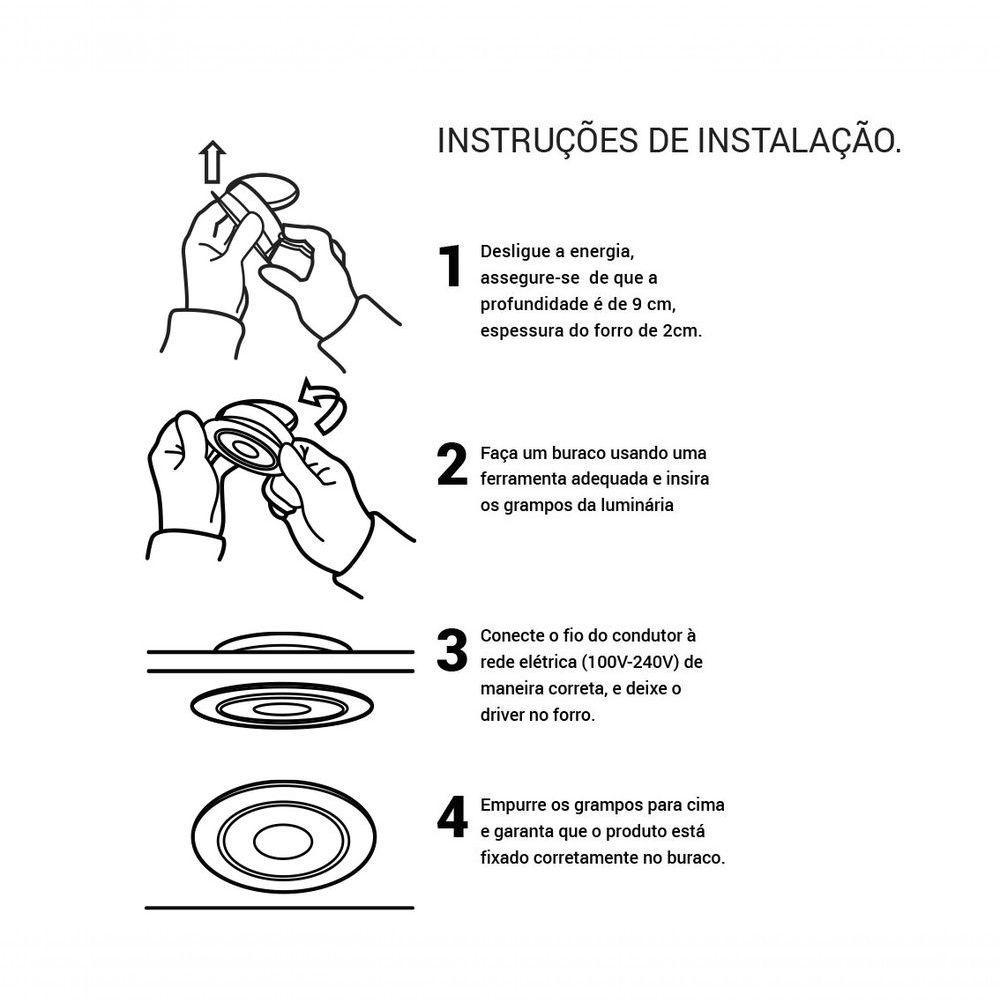 INSTRUÇÕES DE INSTALAÇÃO.

1 Desligue a energia, assegure-se de que a profundidade é de 9 cm, espessura do forro de 2cm.

2 Faça um buraco usando uma ferramenta adequada e insira os grampos da luminária

3 Conecte o fio do condutor à rede elétrica (100V-240V) de maneira correta, e deixe o driver no forro.

4 Empurre os grampos para cima e garanta que o produto está fixado corretamente no buraco.