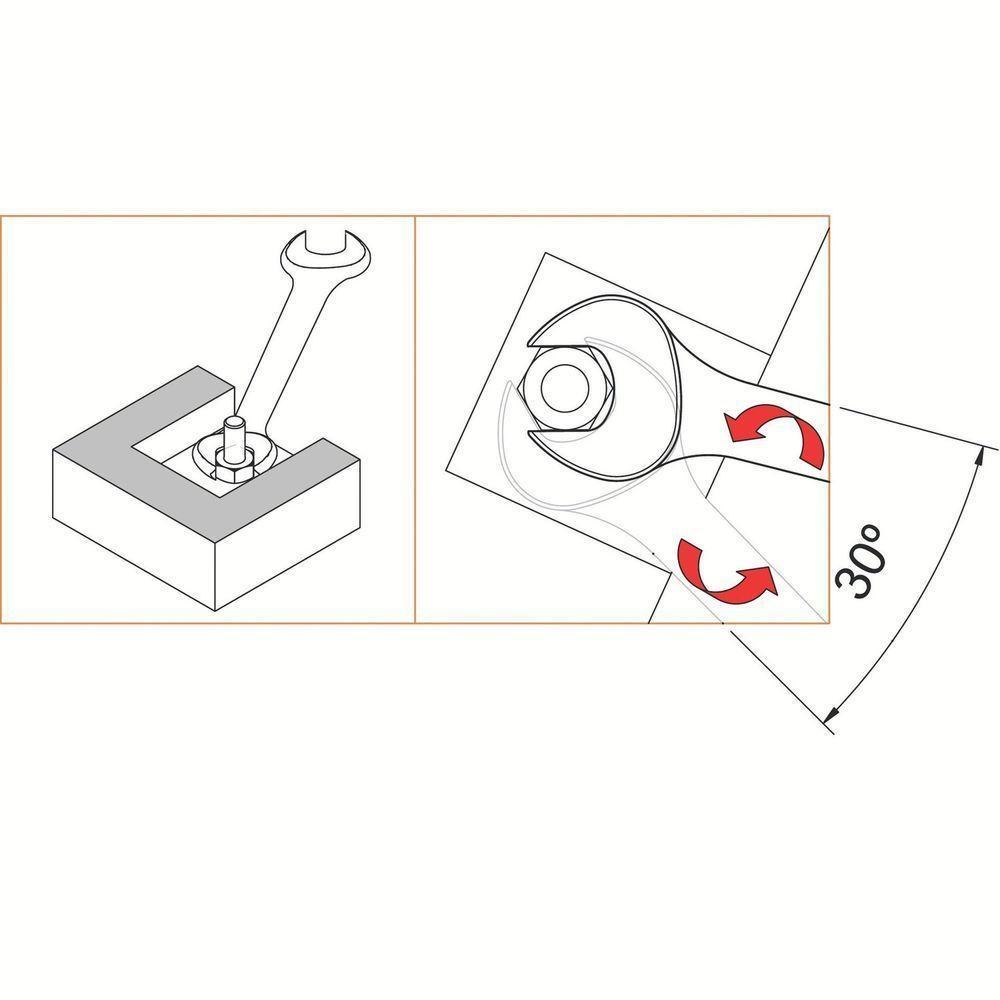 30°