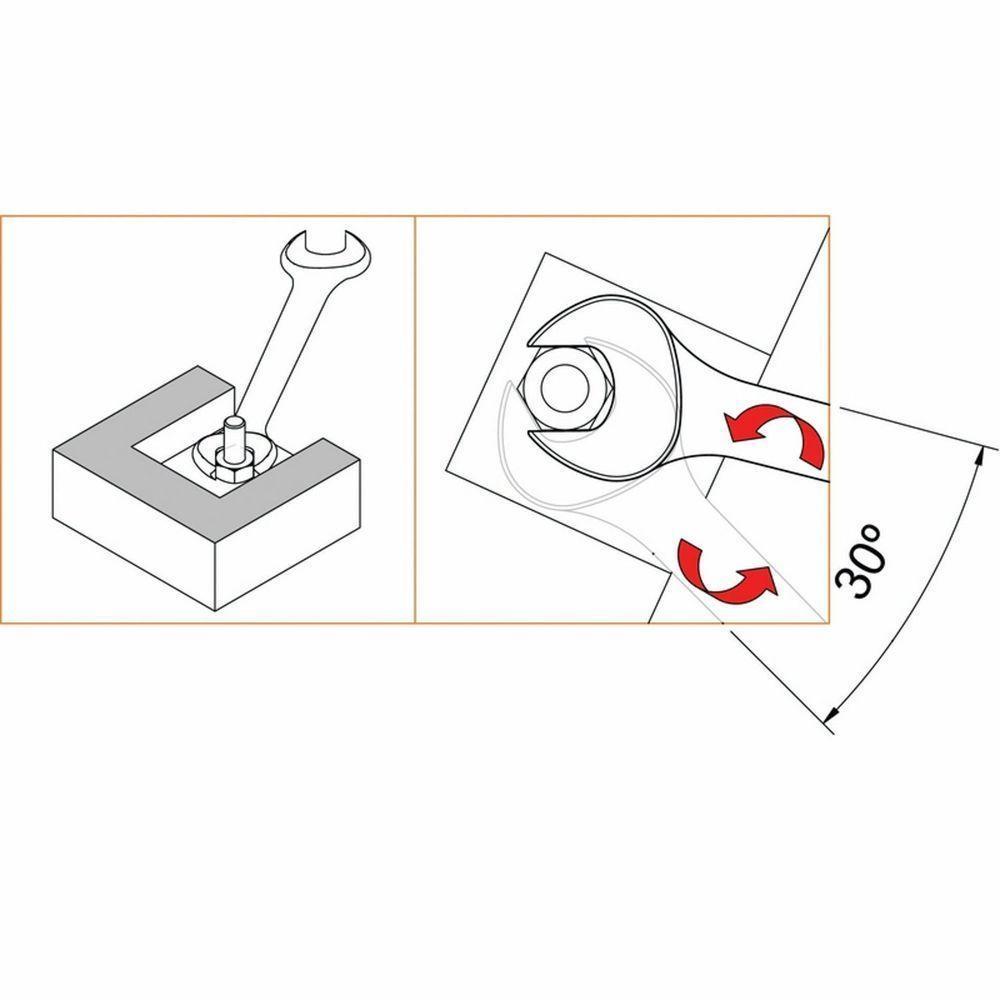 30°