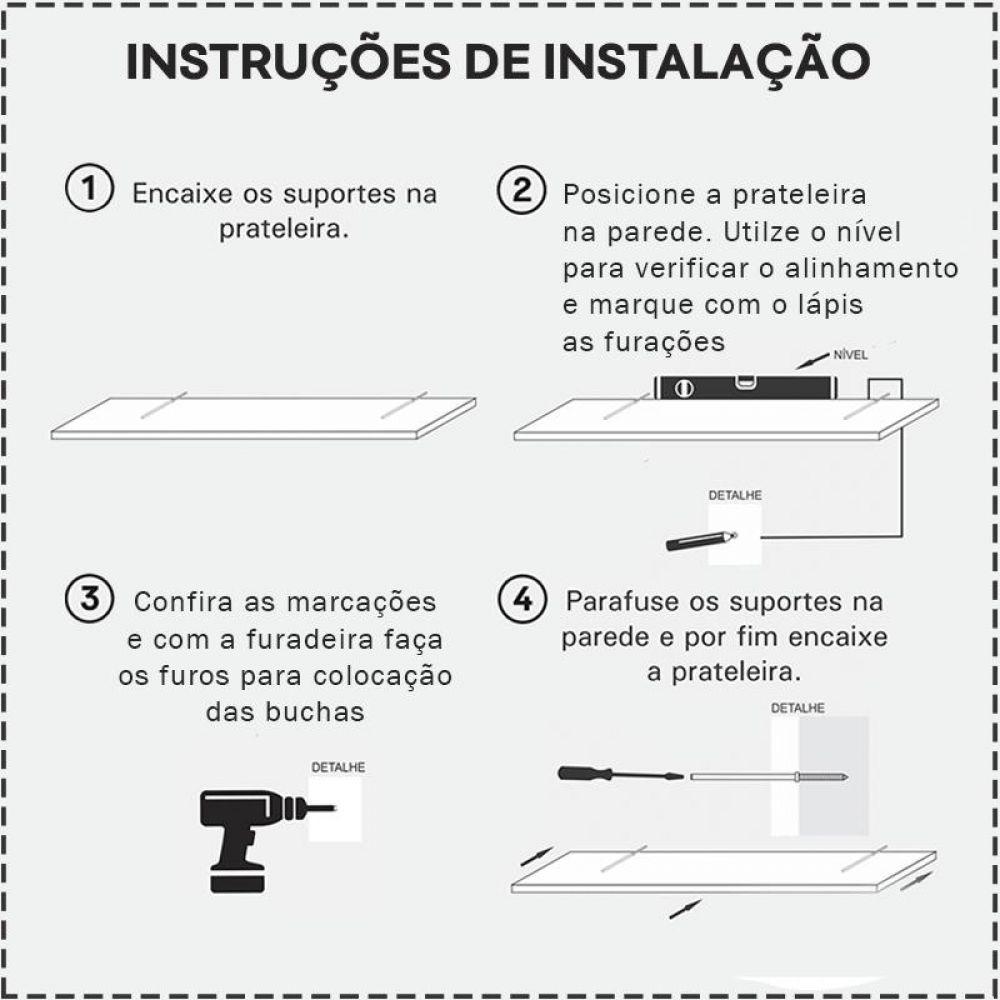 INSTRUÇÕES DE INSTALAÇÃO

1 Encaixe os suportes na prateleira.

2 Posicione a prateleira na parede. Utilze o nível para verificar o alinhamento e marque com o lápis as furações

NÍVEL

DETALHE

3 Confira as marcações e com a furadeira faça os furos para colocação das buchas

DETALHE

4 Parafuse os suportes na parede e por fim encaixe a prateleira.

DETALHE