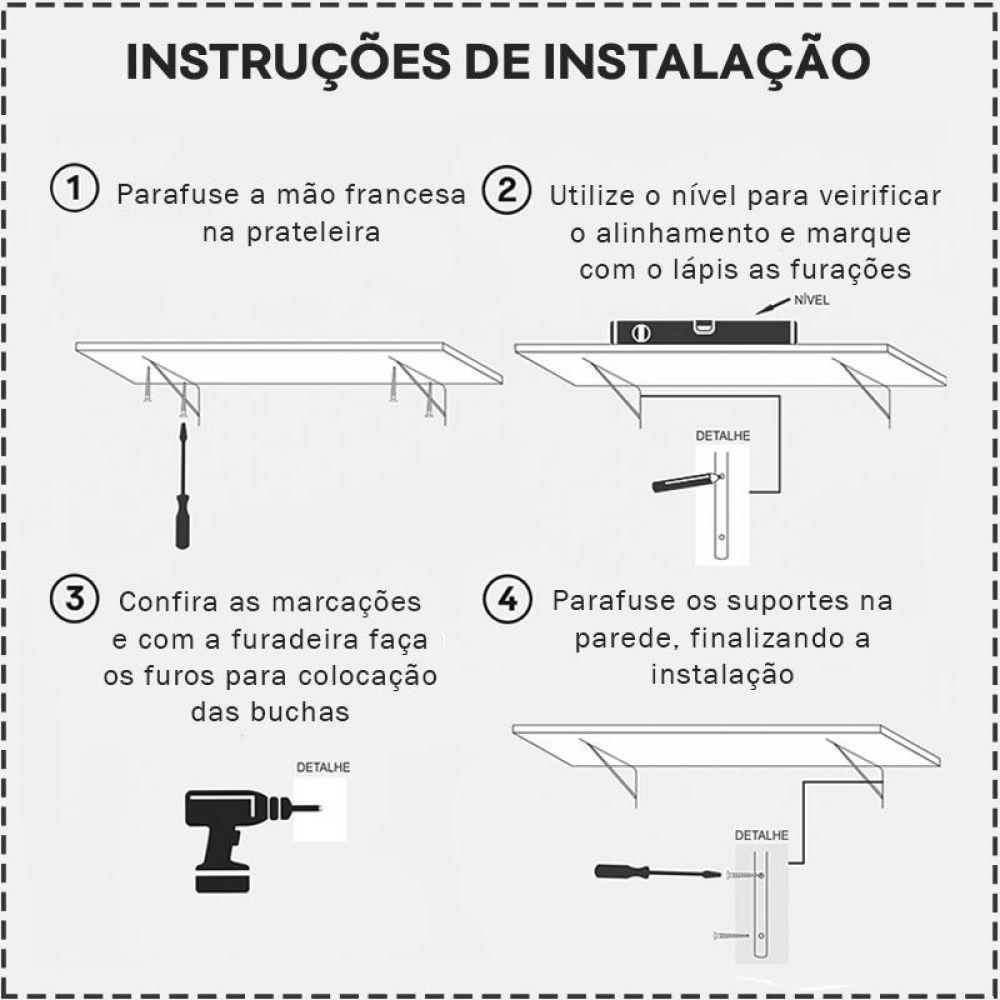 INSTRUÇÕES DE INSTALAÇÃO

1 Parafuse a mão francesa na prateleira

2 Utilize o nível para veirificar o alinhamento e marque com o lápis as furações

NÍVEL

DETALHE

3 Confira as marcações e com a furadeira faça os furos para colocação das buchas

DETALHE

4 Parafuse os suportes na parede, finalizando a instalação

DETALHE