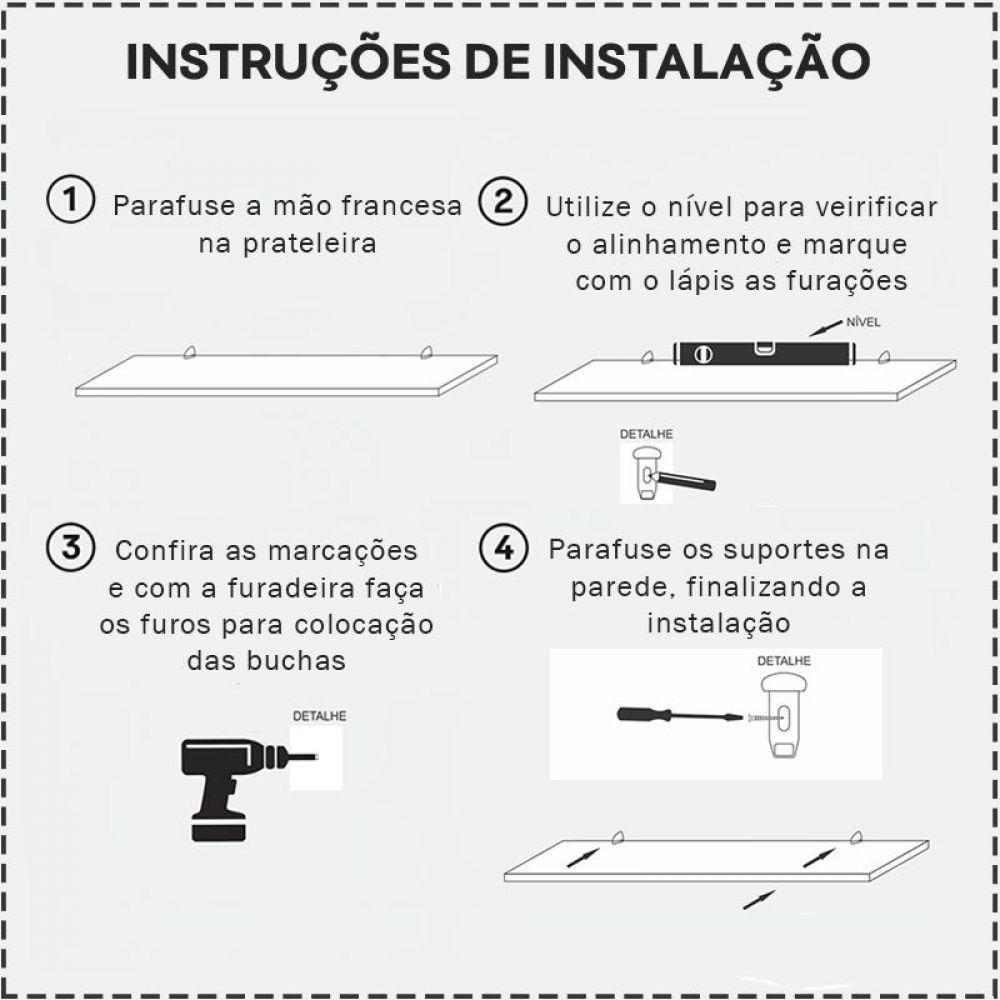 INSTRUÇÕES DE INSTALAÇÃO

1 Parafuse a mão francesa na prateleira

2 Utilize o nível para veirificar o alinhamento e marque com o lápis as furações

NÍVEL

DETALHE

3 Confira as marcações e com a furadeira faça os furos para colocação das buchas

DETALHE

4 Parafuse os suportes na parede, finalizando a instalação

DETALHE