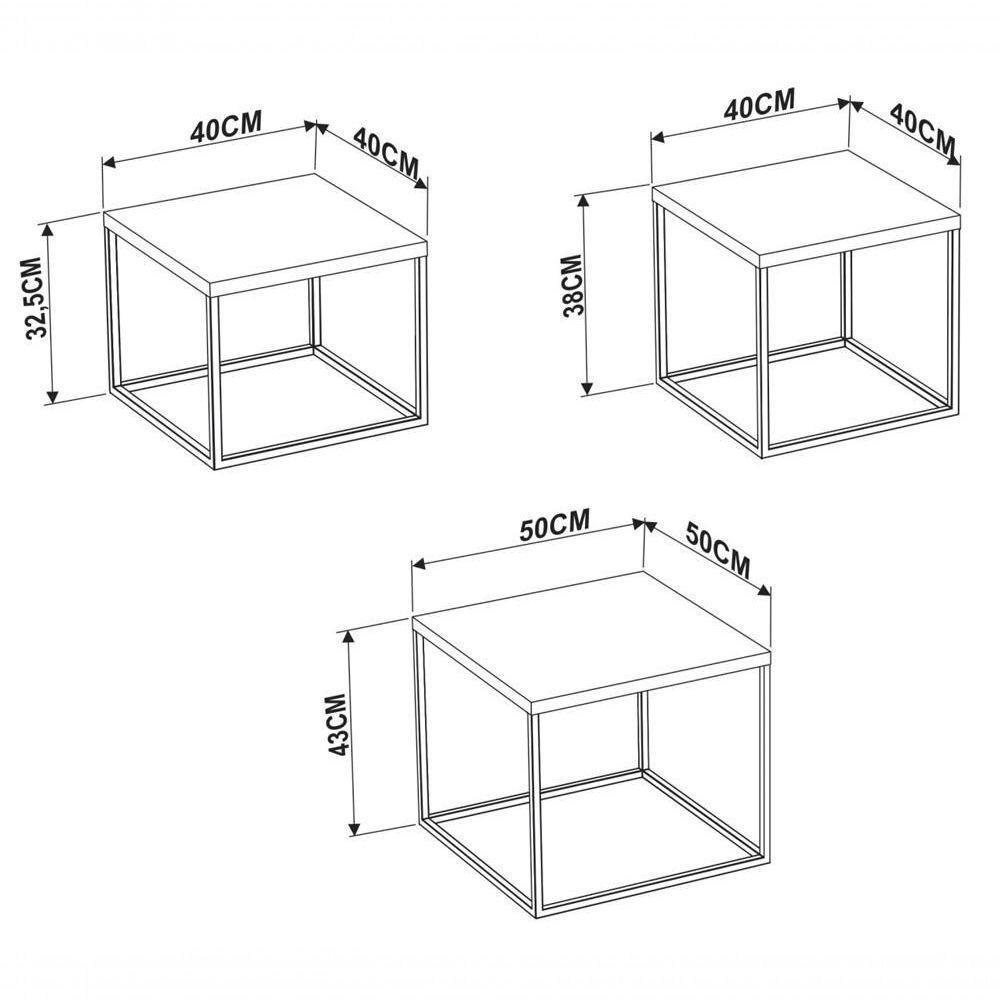 40CM
40CM
32,5CM

40CM
40CM
38CM

50CM
50CM
43CM