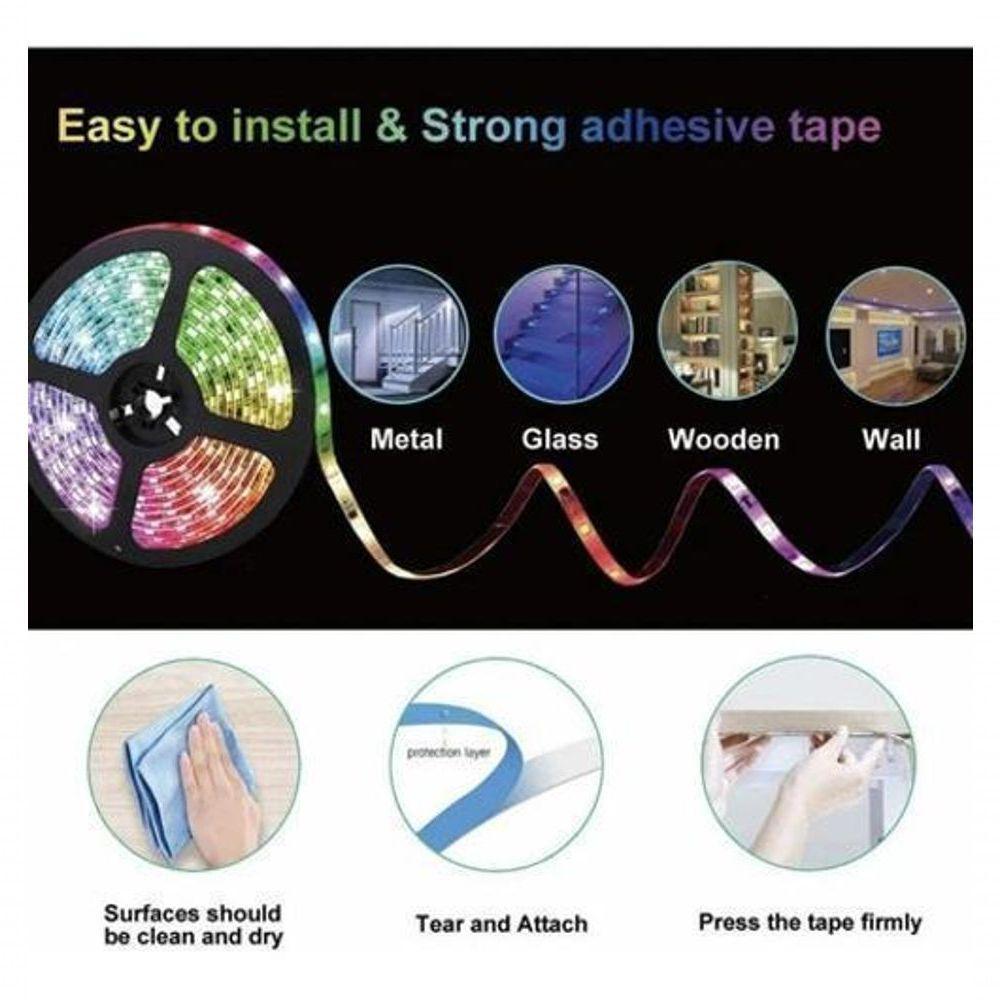 Easy to install & Strong adhesive tape

Metal

Glass

Wooden

Wall

protection layer

Surfaces should be clean and dry

Tear and Attach

Press the tape firmly