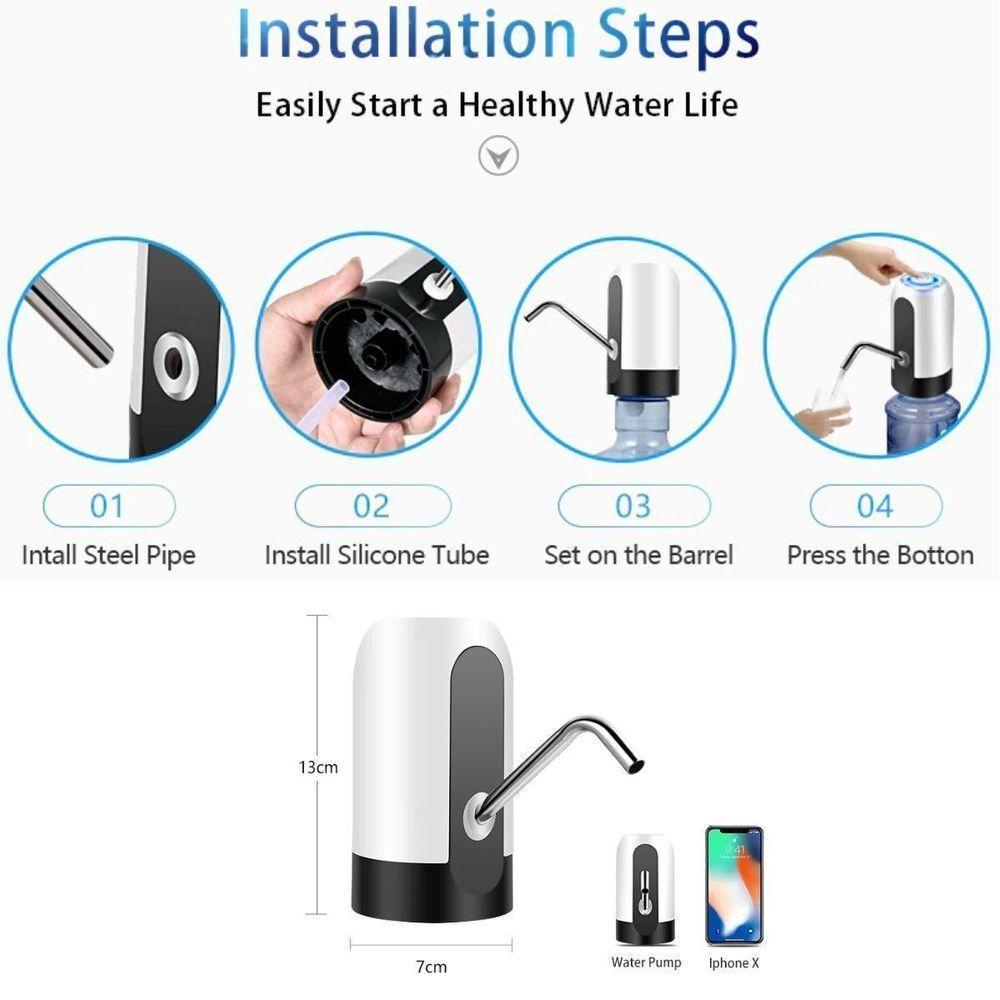 Installation Steps

Easily Start a Healthy Water Life

01
Intall Steel Pipe

02
Install Silicone Tube

03
Set on the Barrel

04
Press the Botton

13cm

7cm

9:41

Water Pump

Iphone X