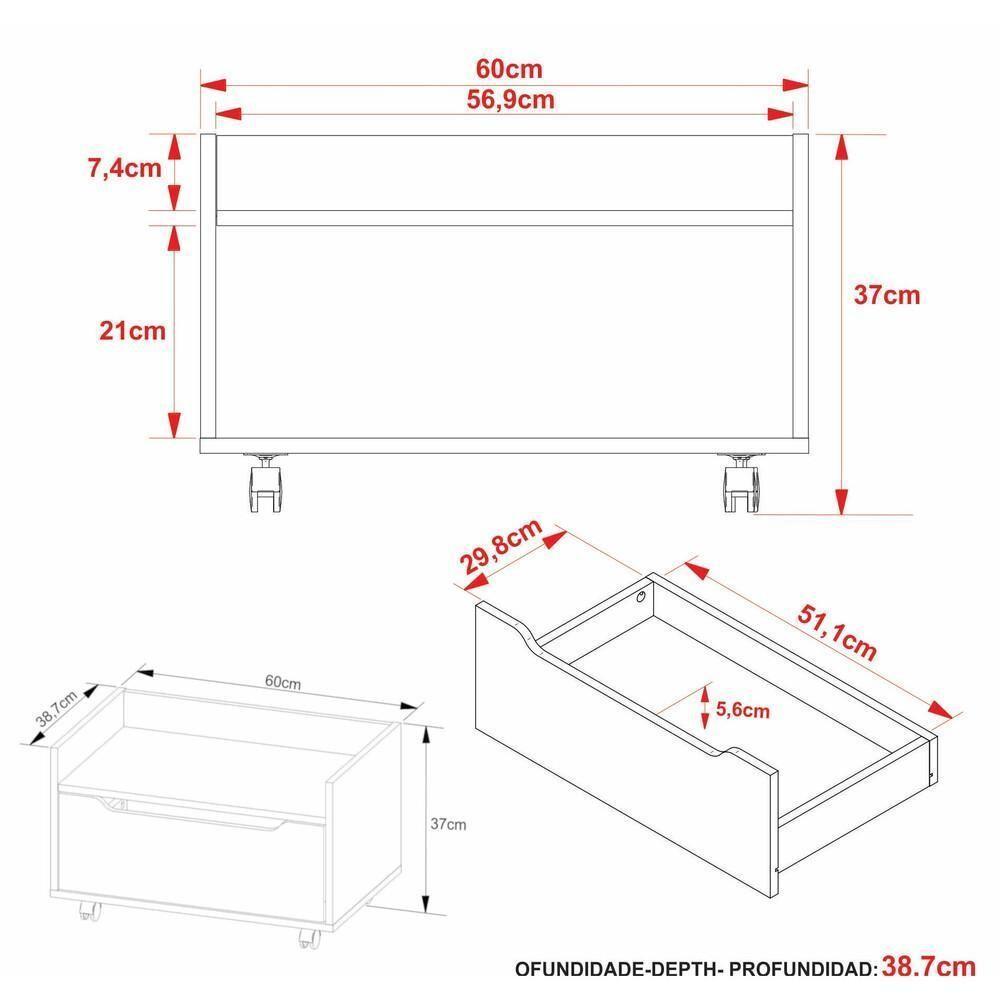 60cm
56,9cm
7,4cm
21cm
37cm
29,8cm
51,1cm
5,6cm
60cm
38,7cm
37cm
OFUNDIDADE-DEPTH- PROFUNDIDAD: 38.7cm